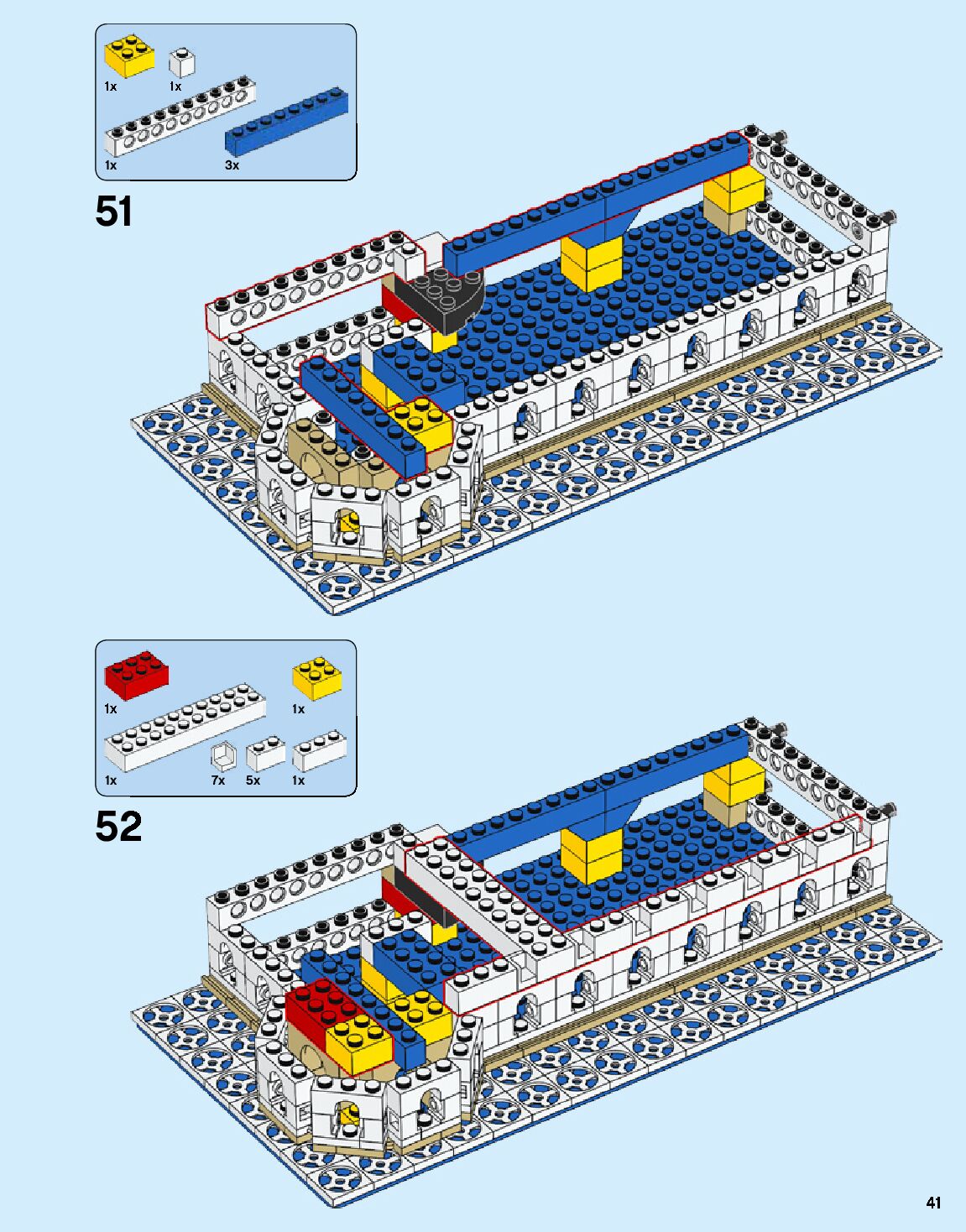 1x
1x
1x
3x

51

1x
1x
1x
7x
5x
1x

52

41