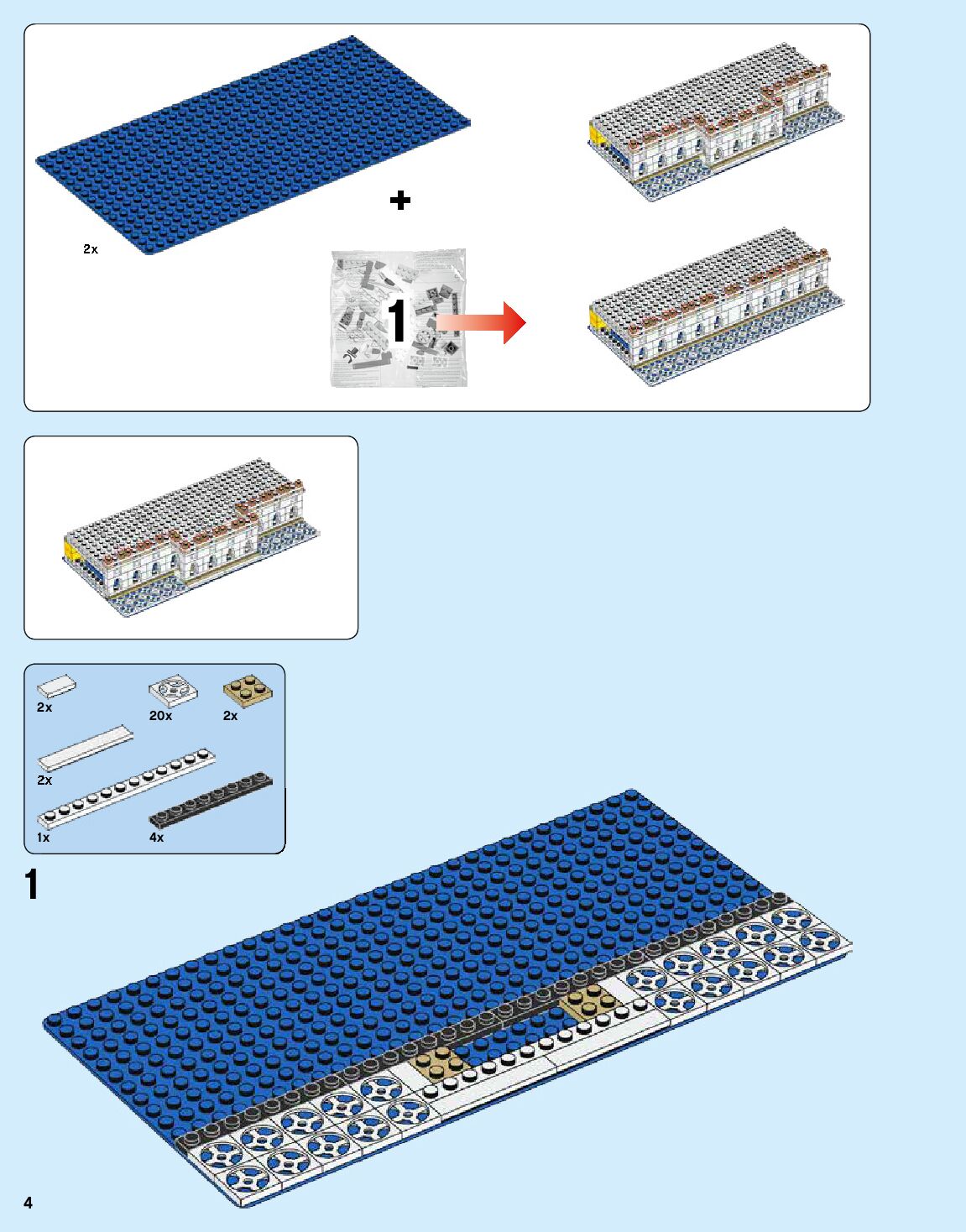 2x

+

1

2x

20x

2x

2x

1x

4x

1

4