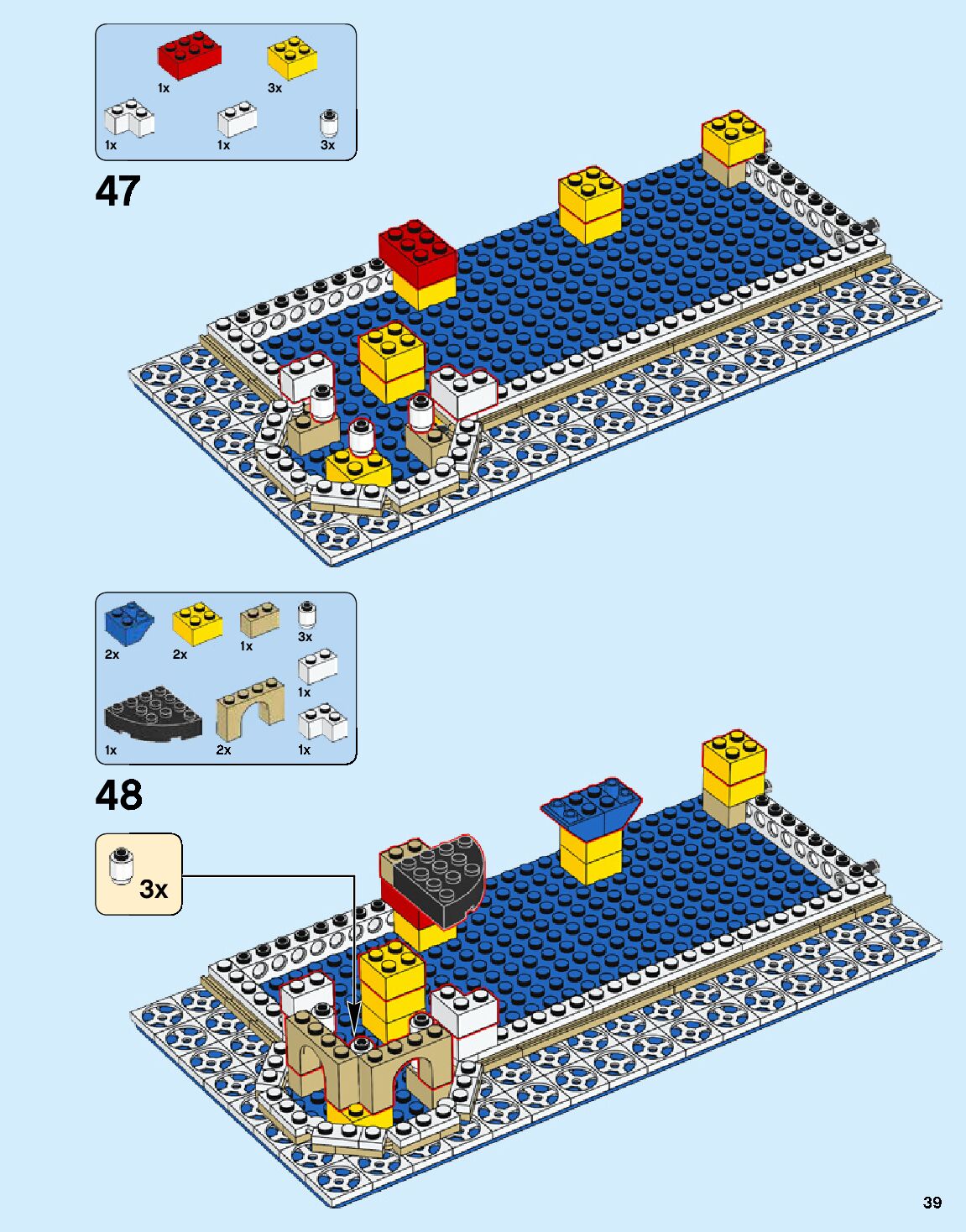 1x
3x
1x
1x
3x

47

2x
2x
1x
3x
1x
1x
2x
1x

48

3x

39