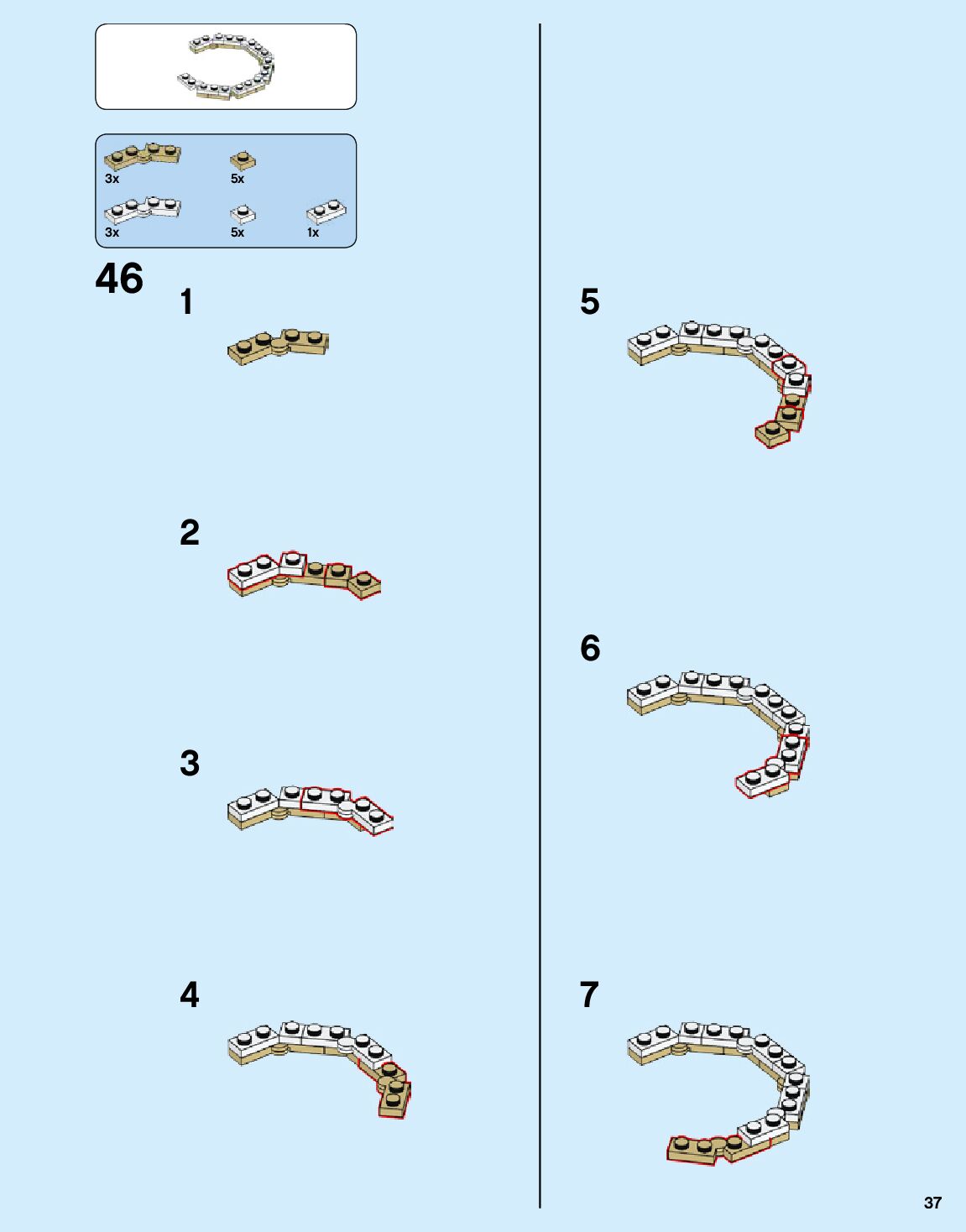 3x
5x
3x
5x
1x

46

1

2

3

4

5

6

7

37