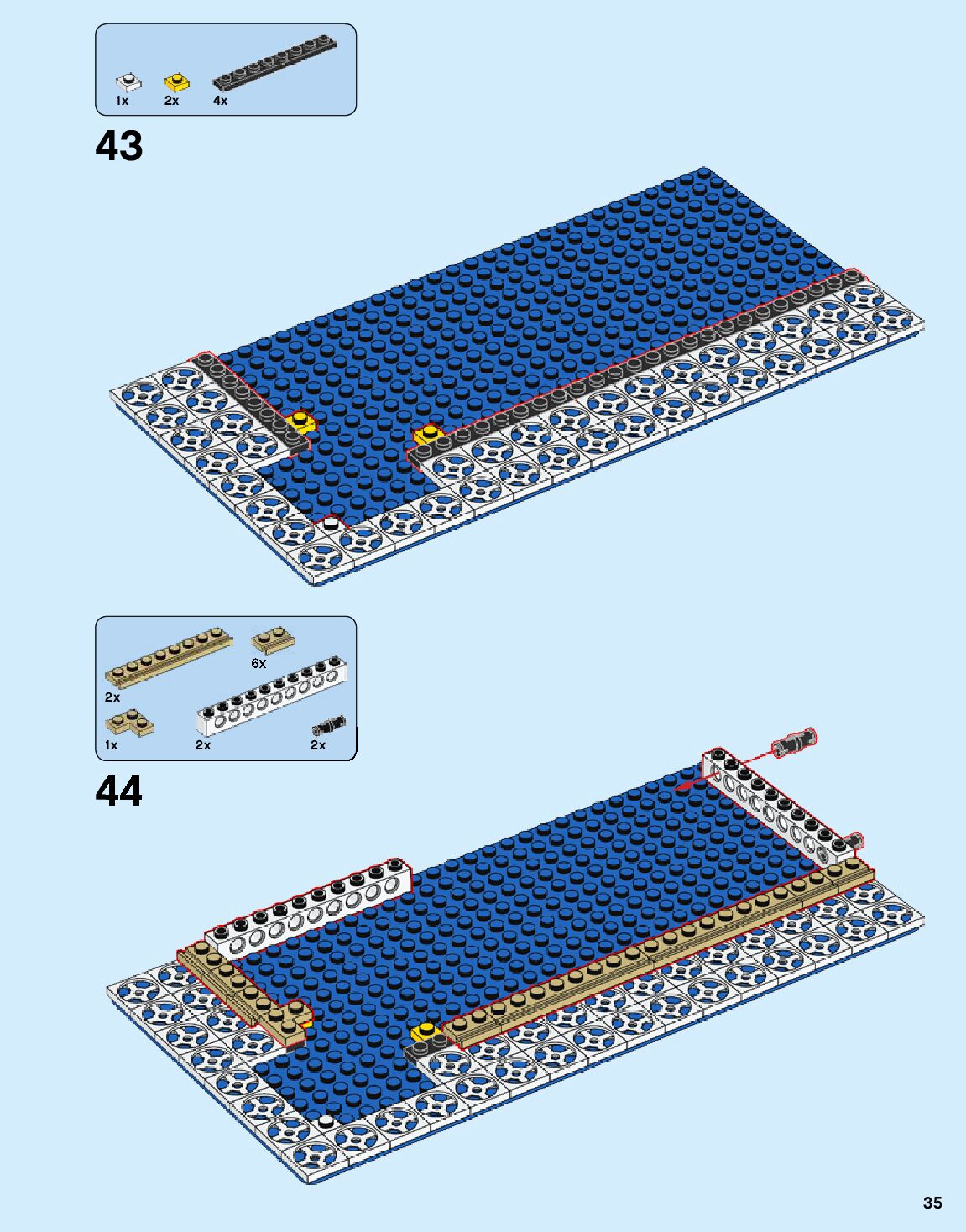 1x 2x 4x

43

6x

2x

1x 2x 2x

44

35