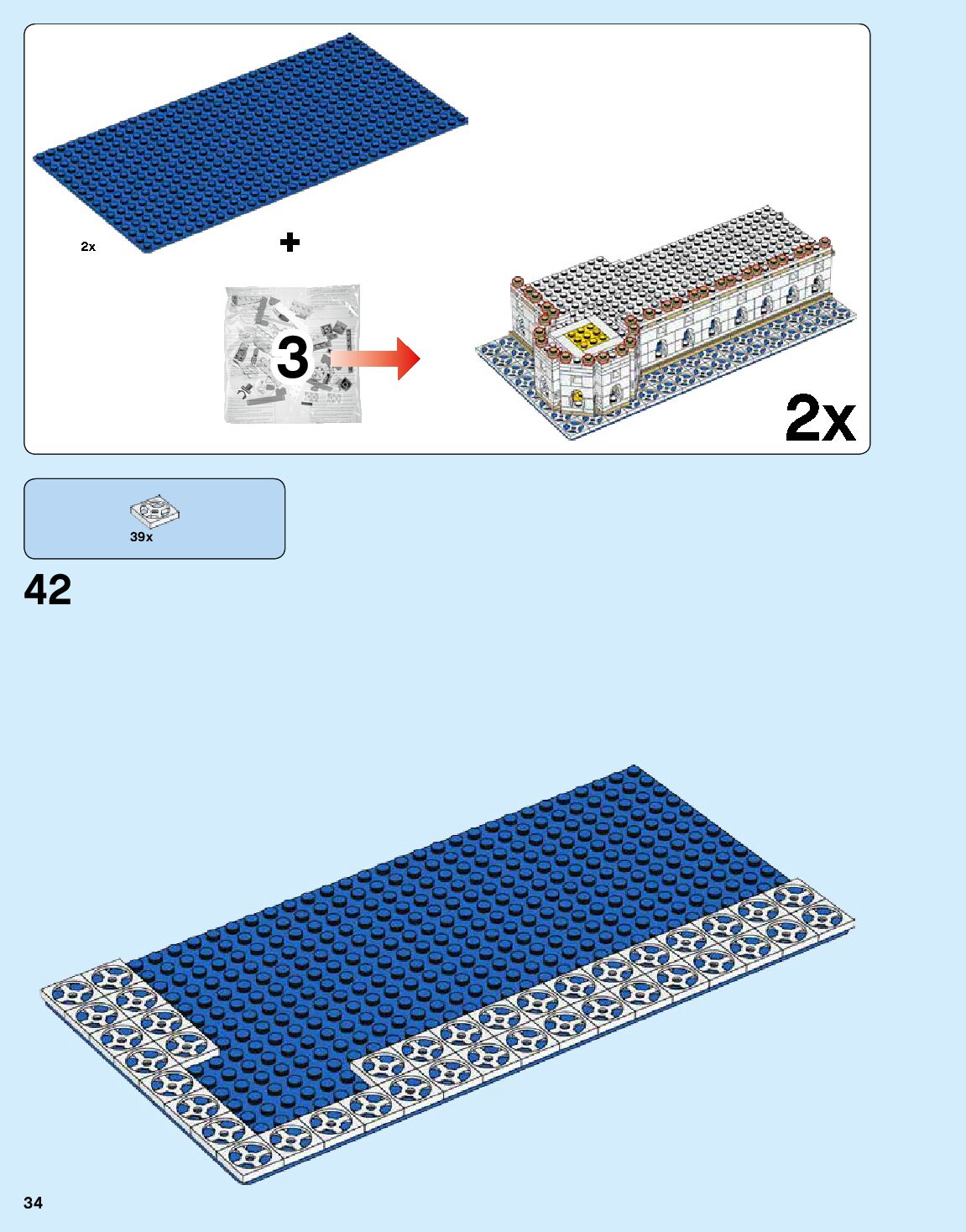 2x

+

3

2x

39x

42

34