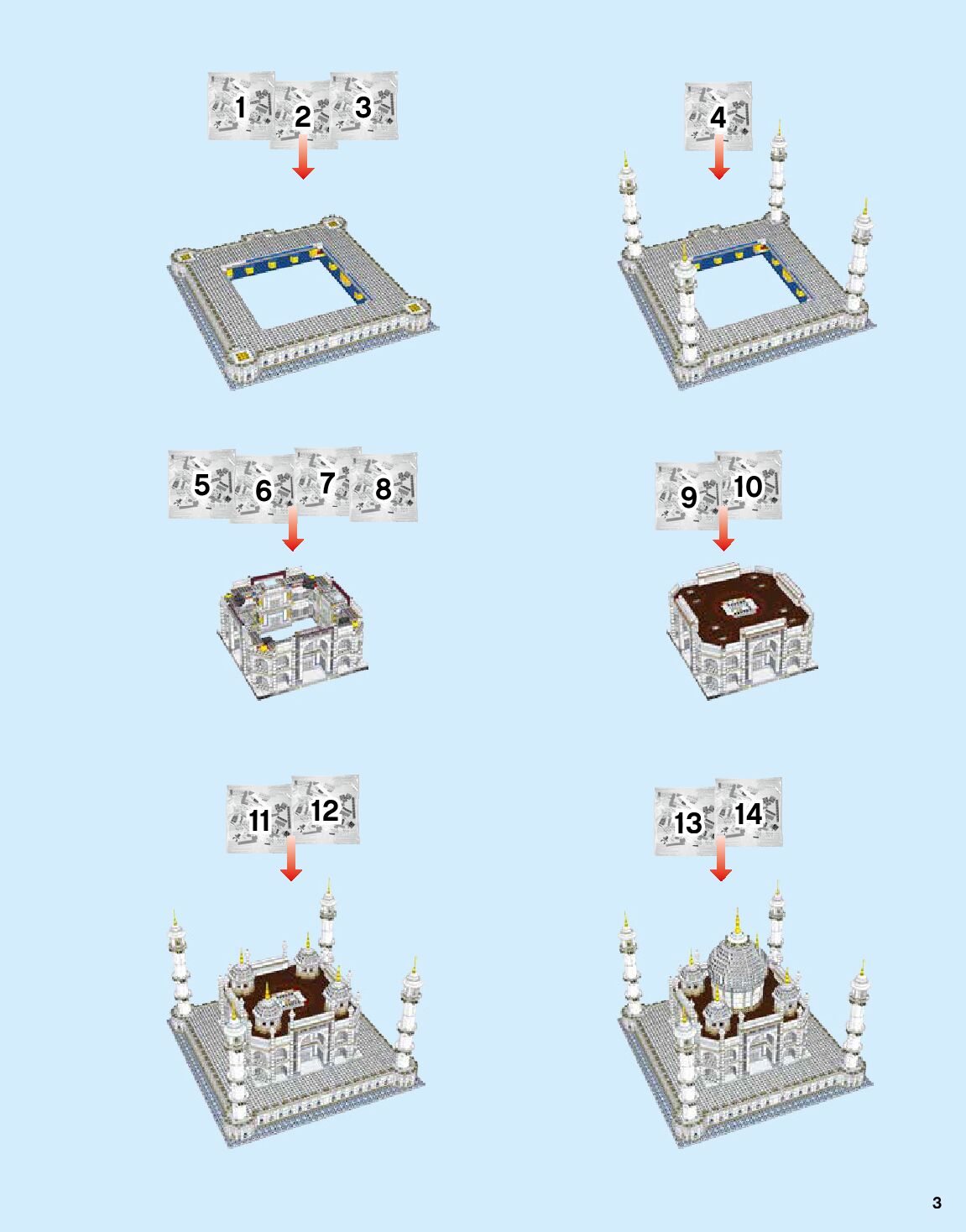 1 2 3

4

5 6 7 8

9 10

11 12

13 14

3