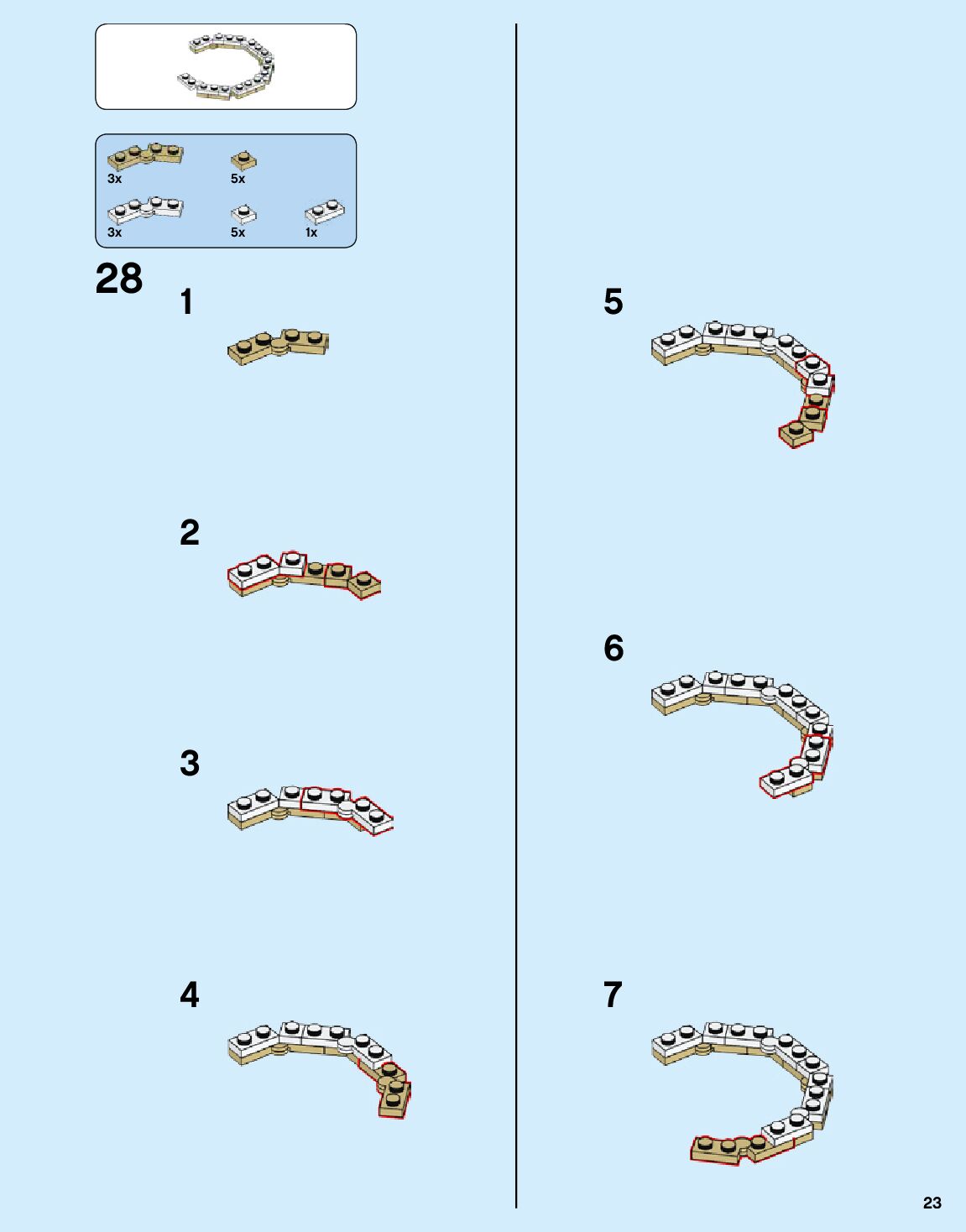 3x
5x
3x
5x
1x

28

1

2

3

4

5

6

7

23