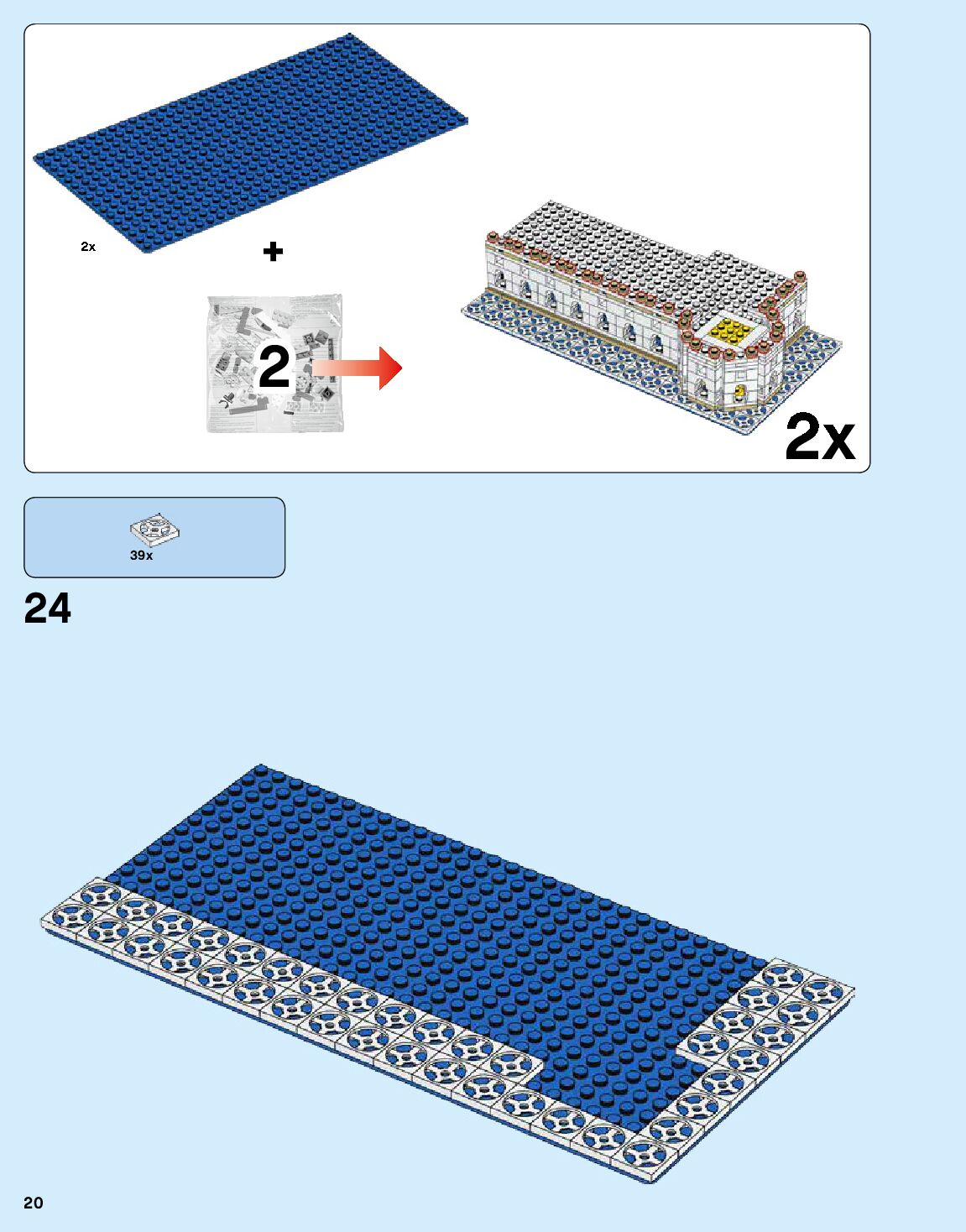 2x

+

2

2x

39x

24

20