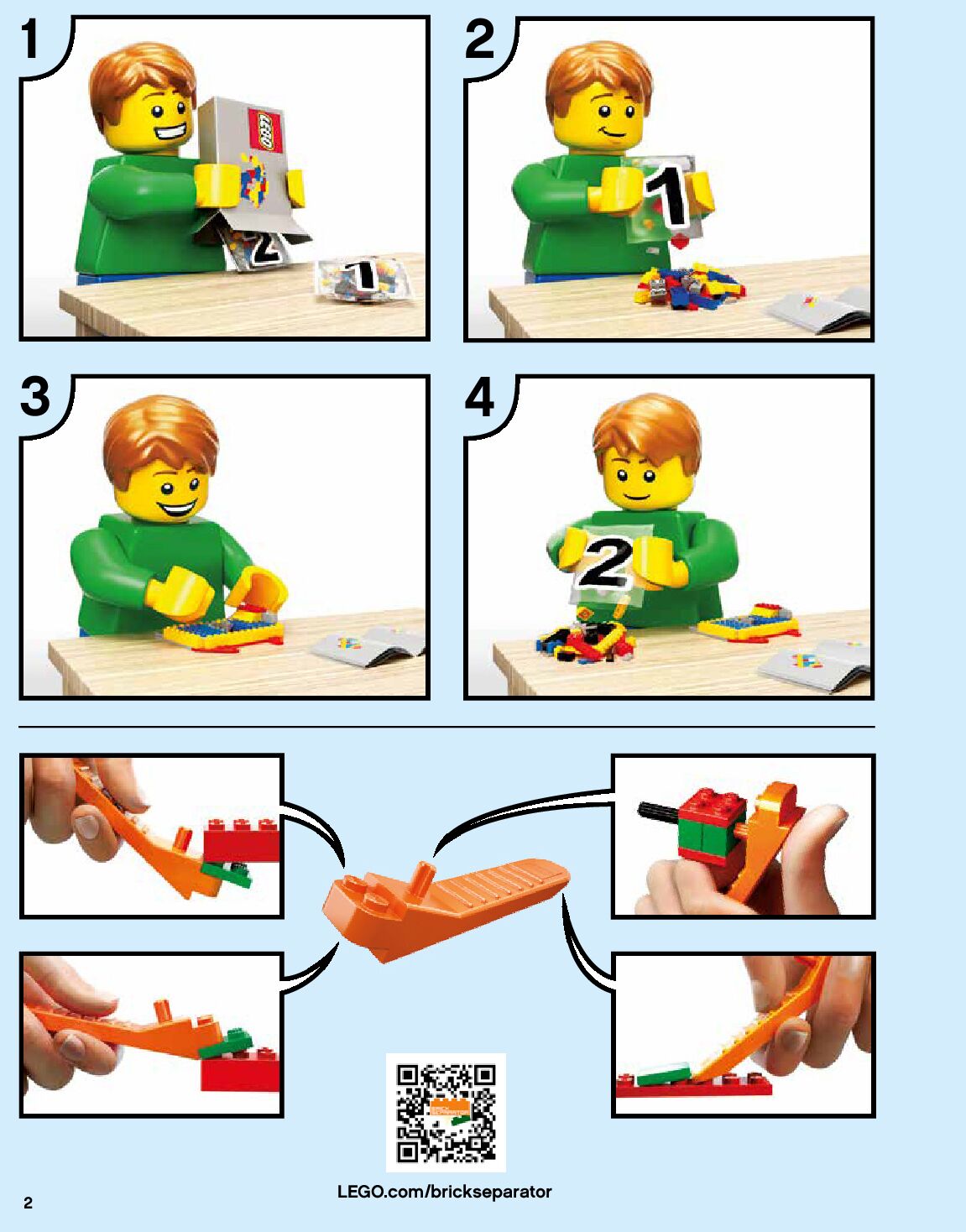 1

LEGO

2

1

2

1

3

4

2

LEGO.com/brickseparator

2