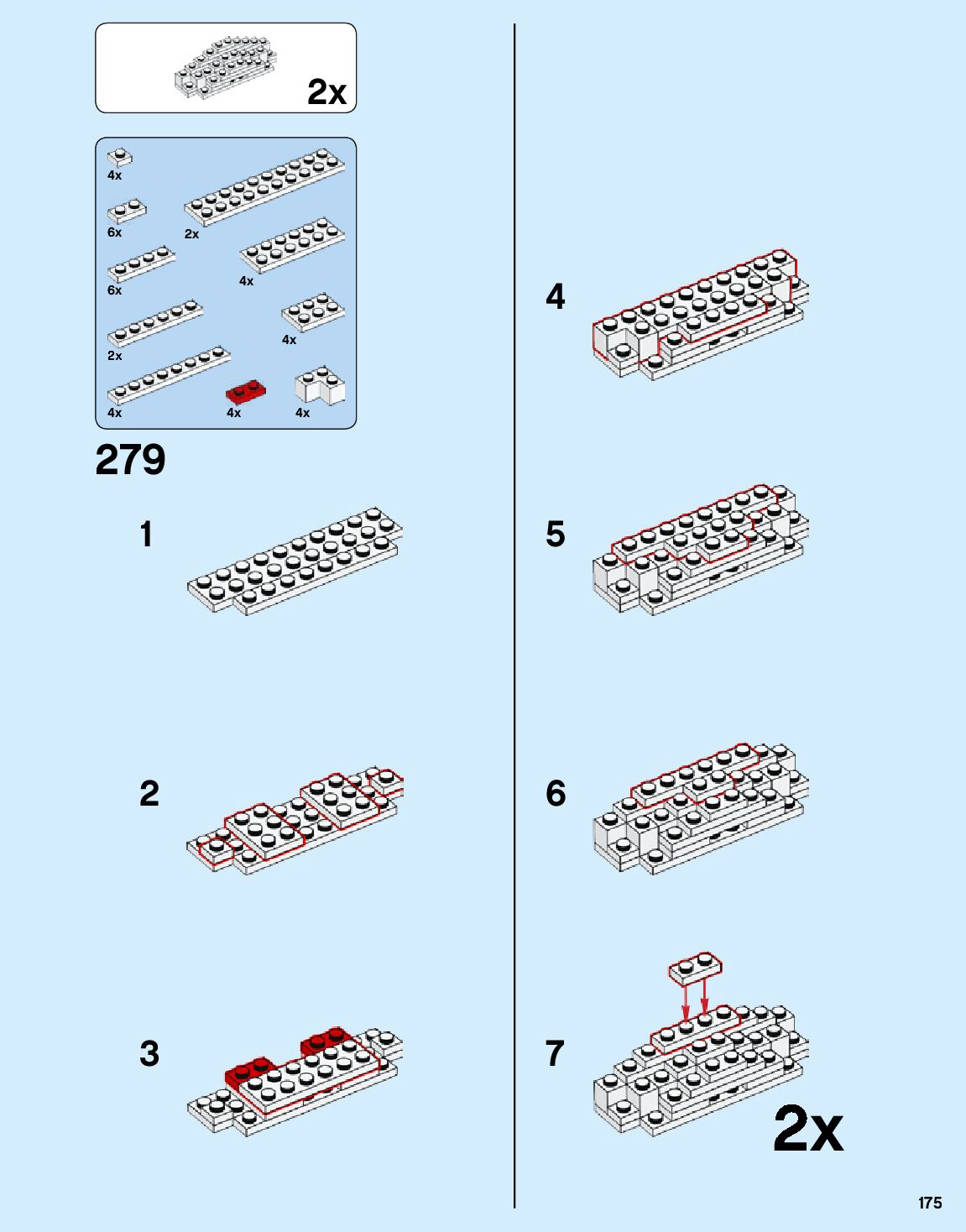 2x

4x
6x
2x
6x
4x
2x
4x
4x
4x
4x

279

1

2

3

4

5

6

7

2x

175