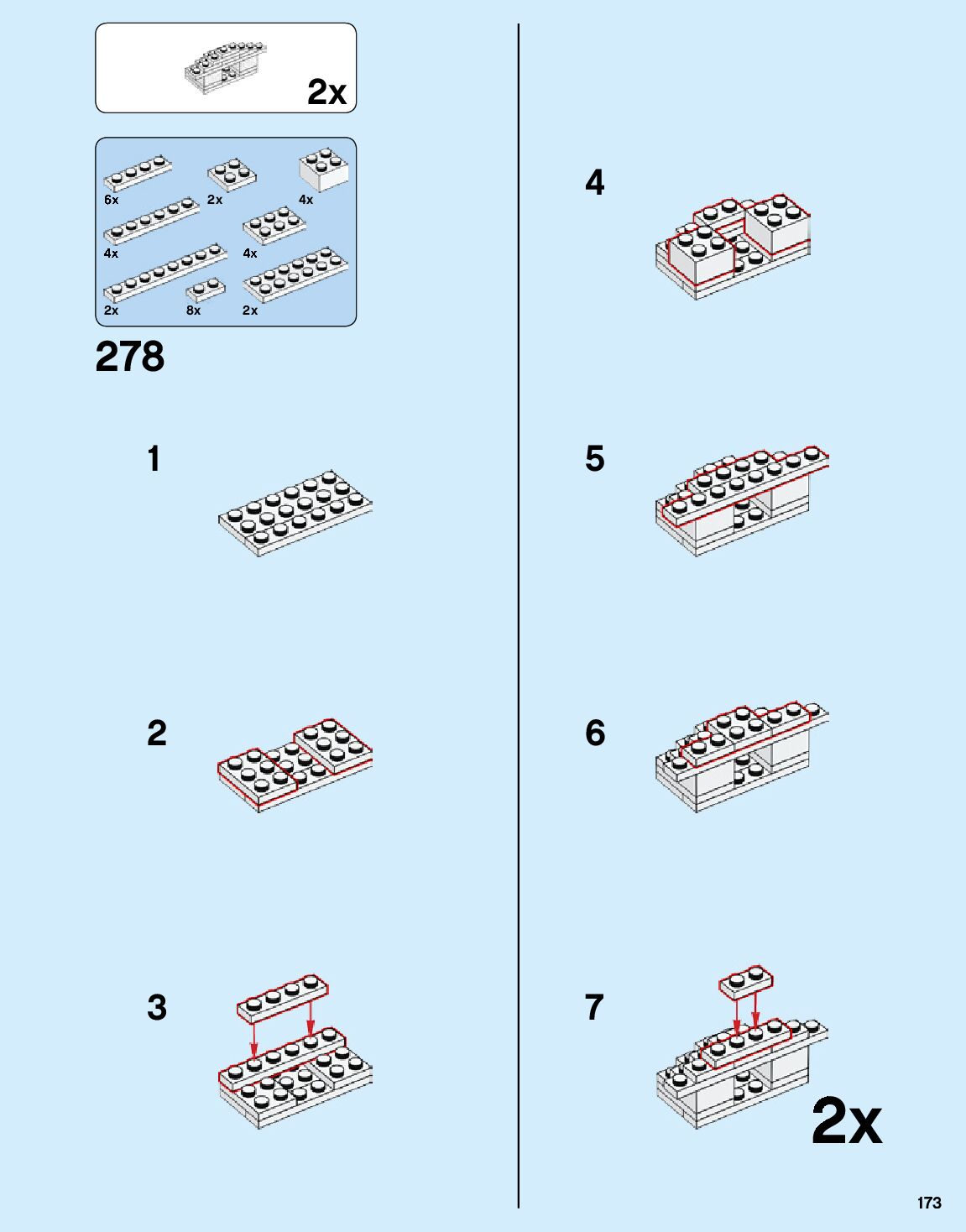 2x

6x
2x
4x
4x
4x
2x
8x
2x

278

1

2

3

4

5

6

7

2x

173