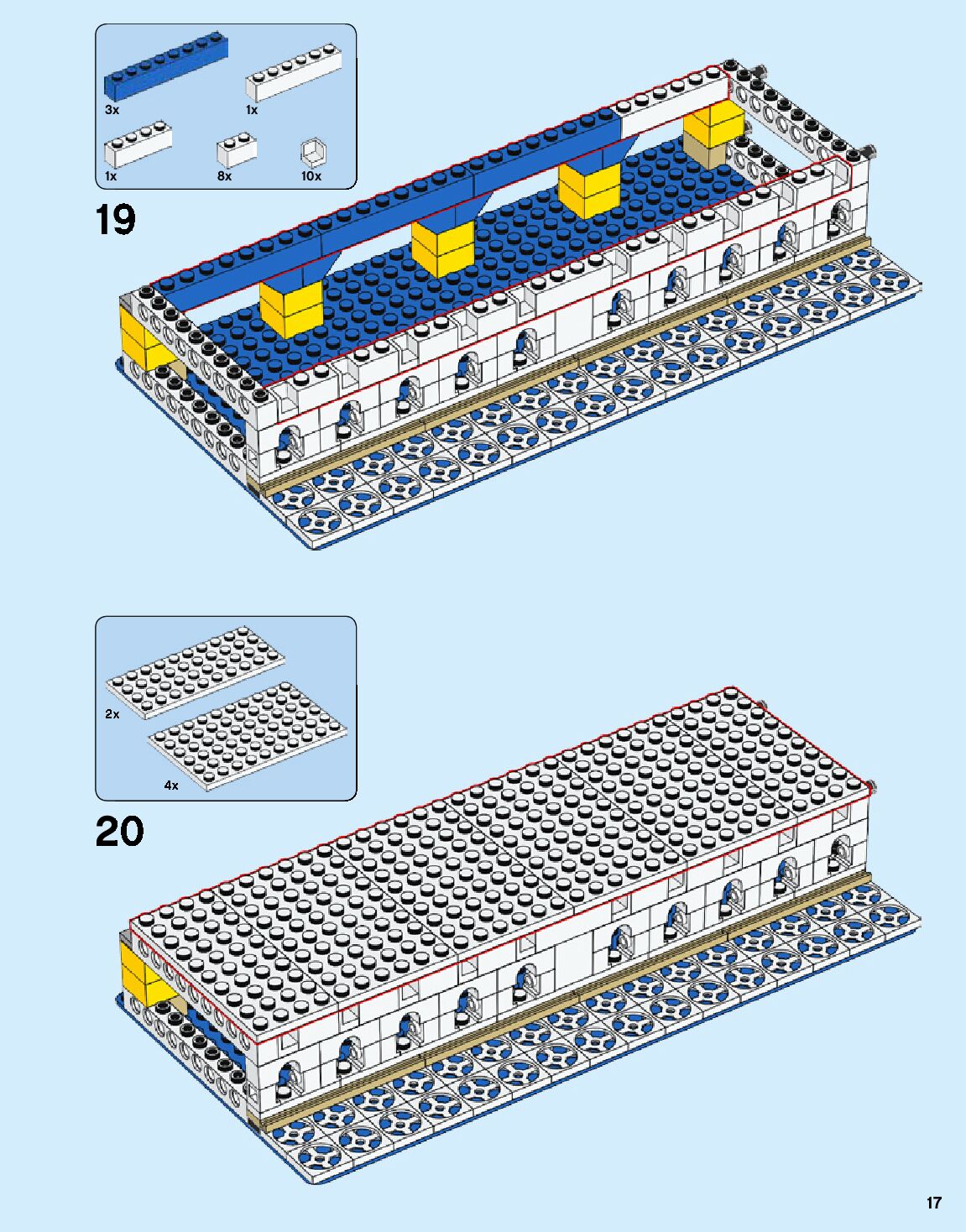 3x
1x
1x
8x
10x

19

2x
4x

20

17