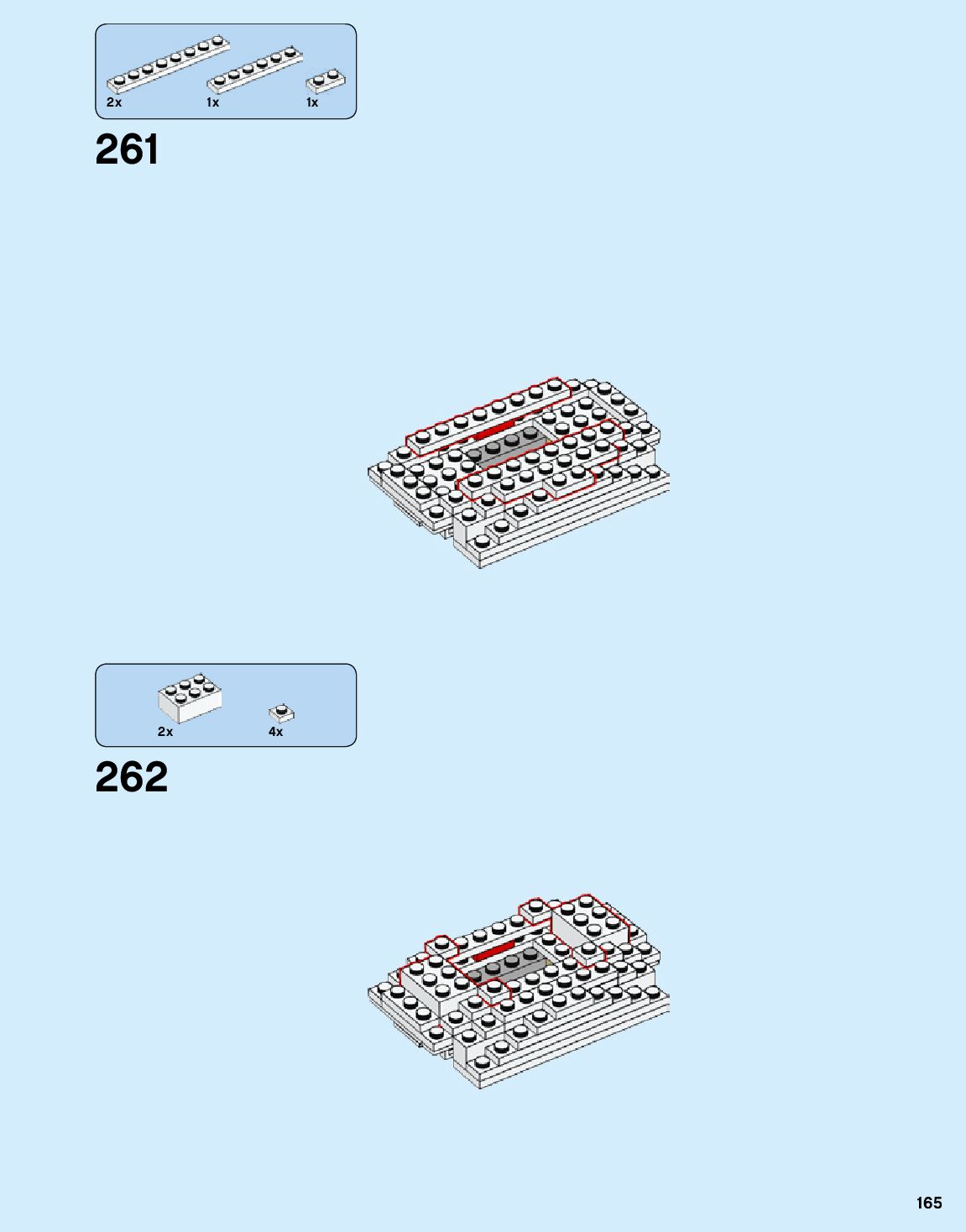 2x
1x
1x

261

2x
4x

262

165