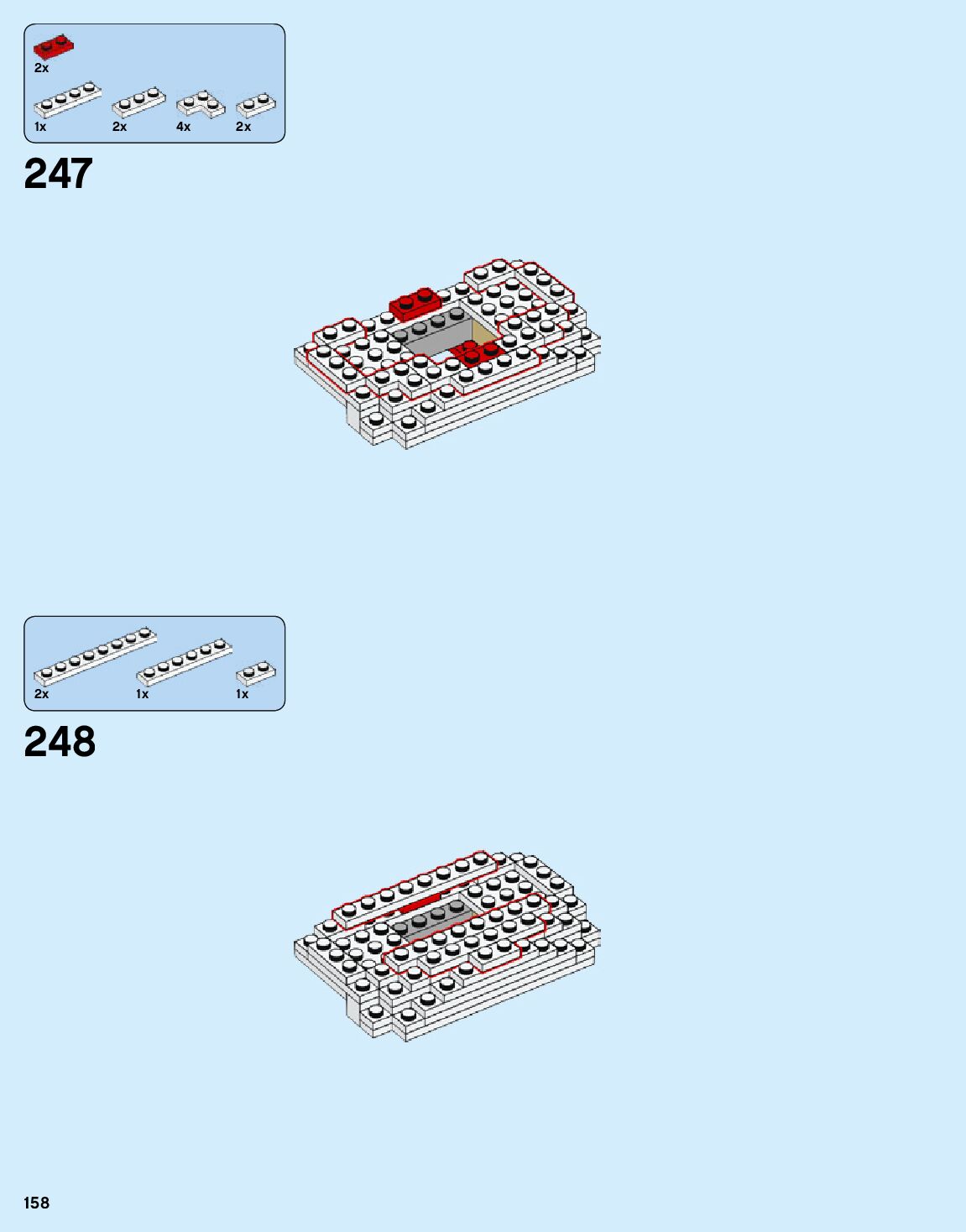 2x

1x 2x 4x 2x

247

2x 1x 1x

248

158