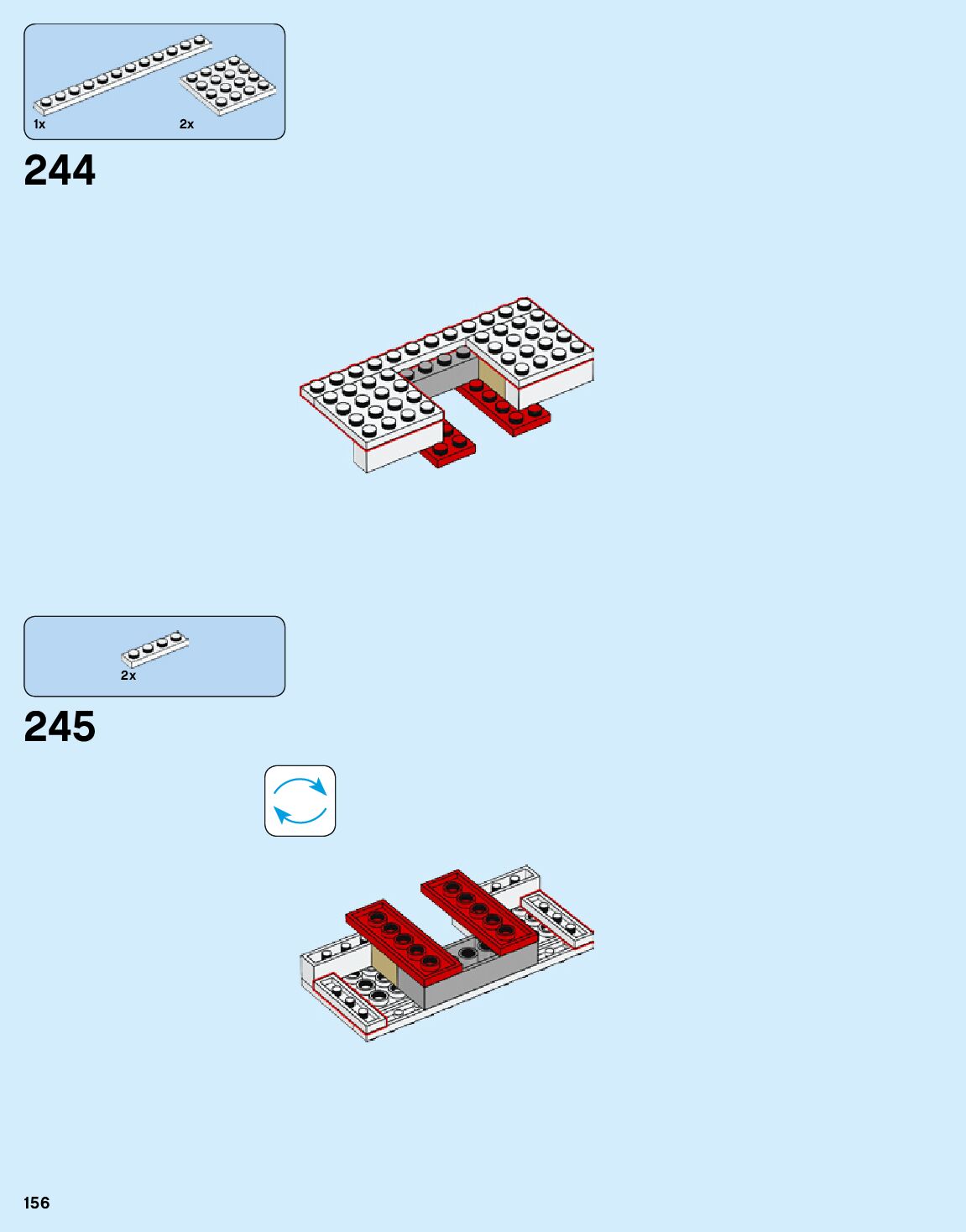 1x

2x

244

2x

245

156