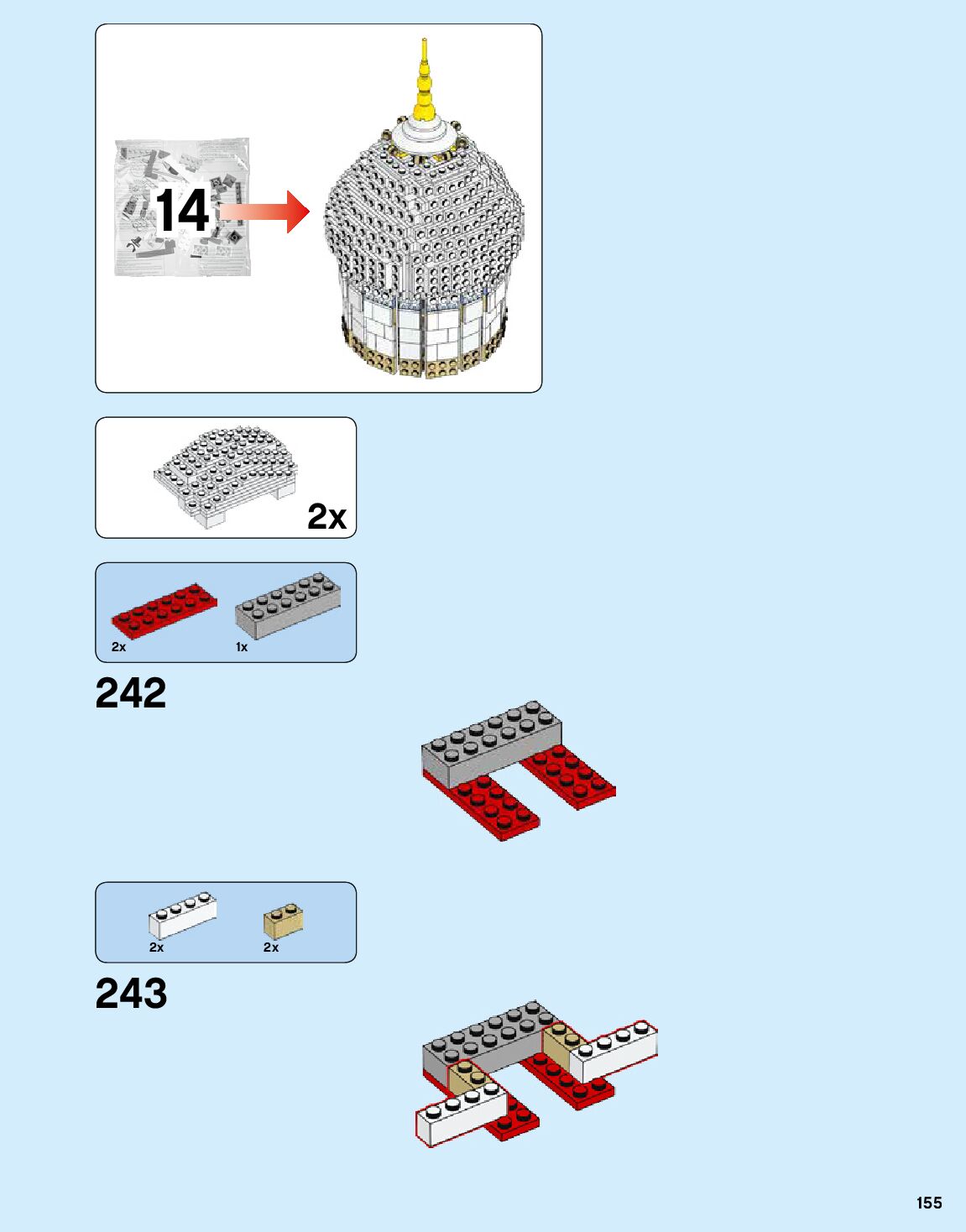 14

2x

2x
1x

242

2x
2x

243

155