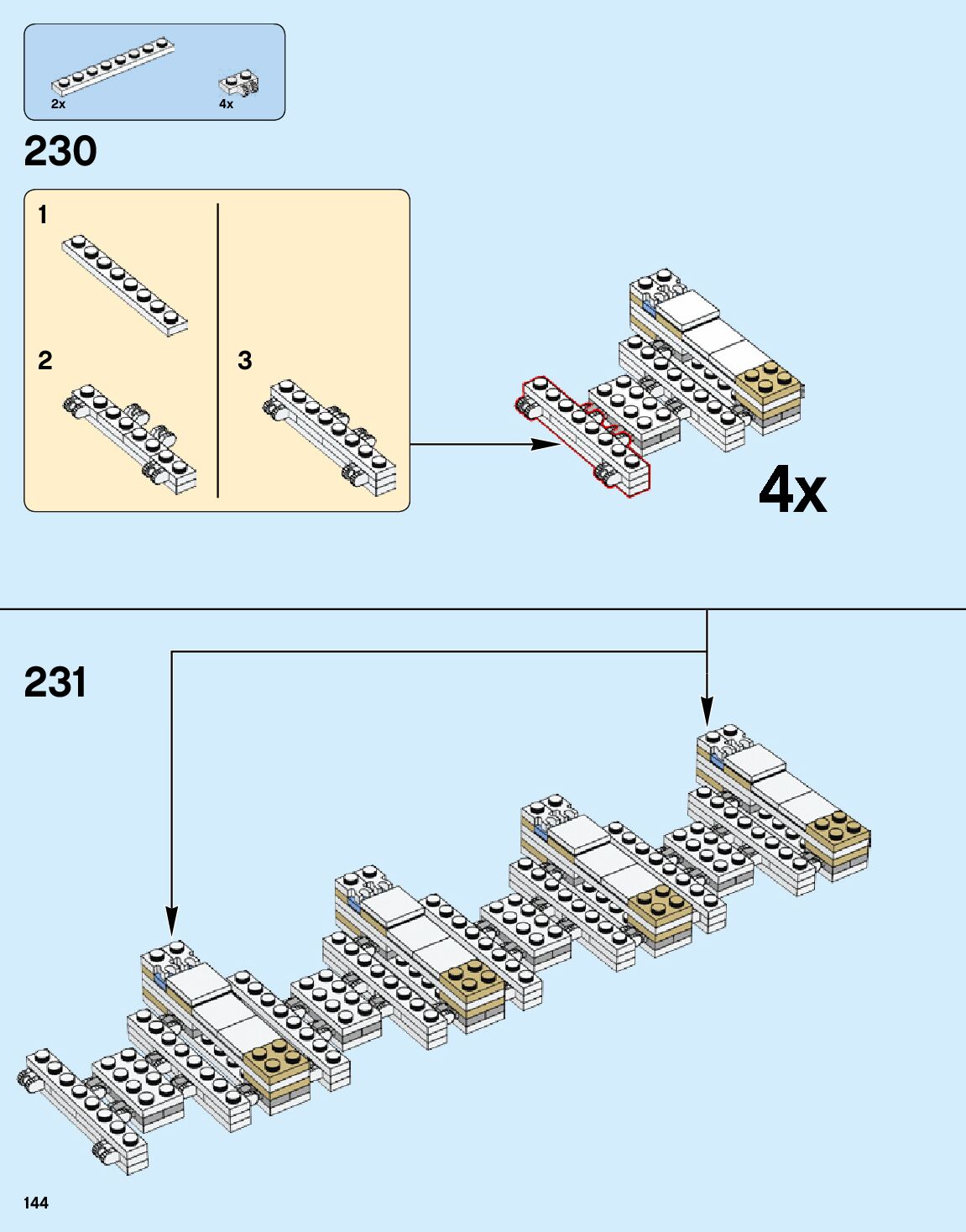 2x
4x
230
1
2
3
4x
231
144