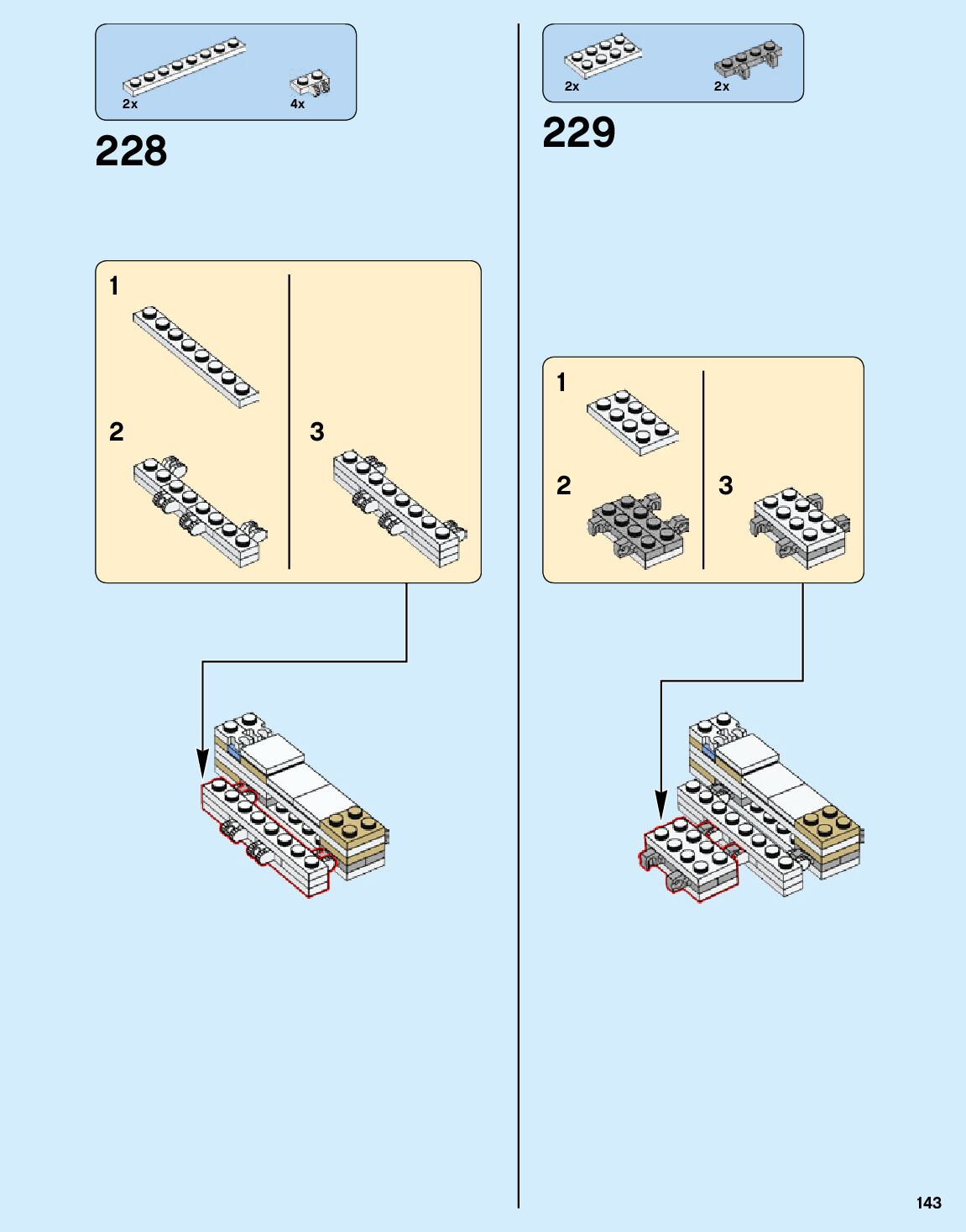 2x
4x

228

1

2

3

2x
2x

229

1

2

3

143