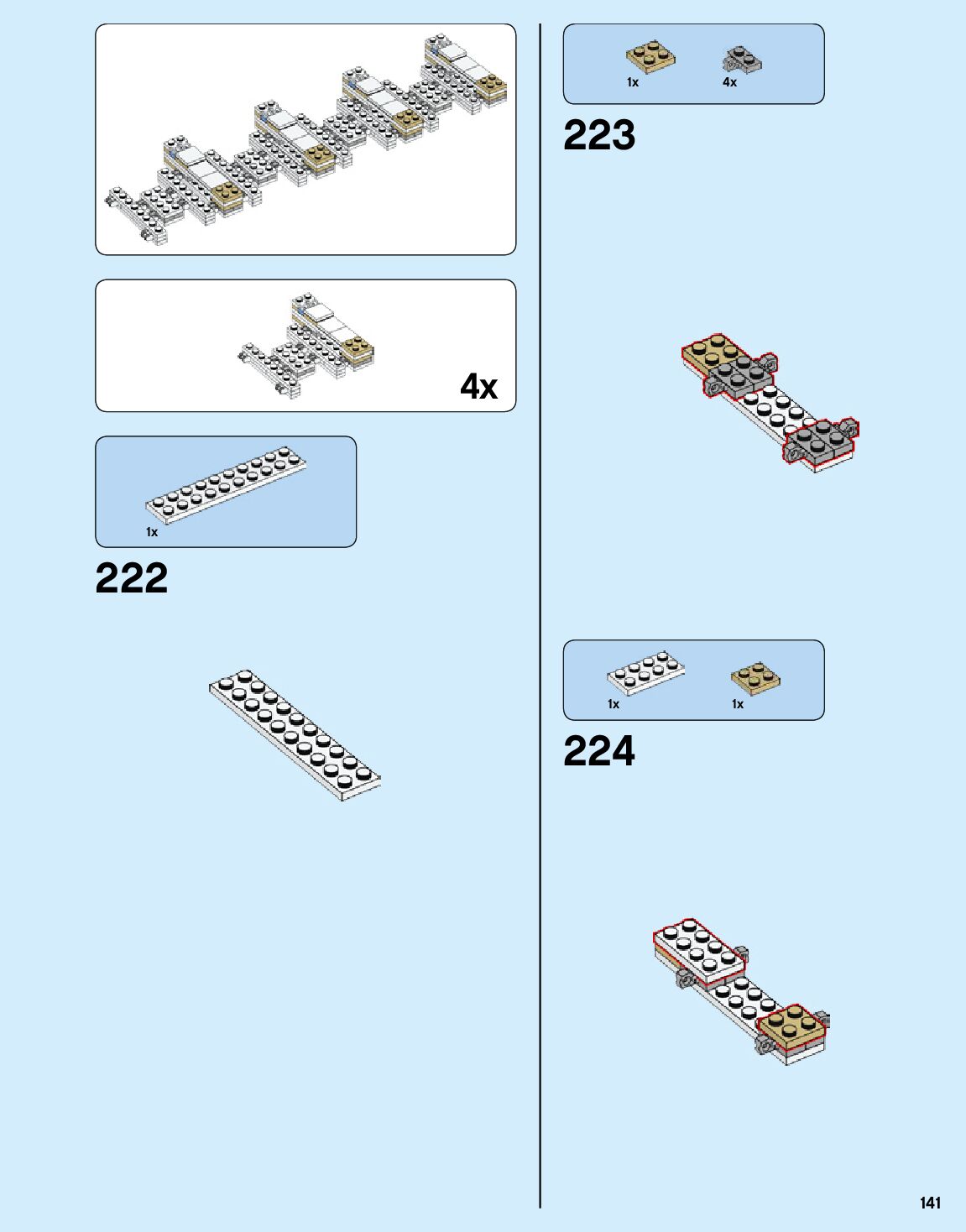 4x

1x

222

1x 4x

223

1x 1x

224

141