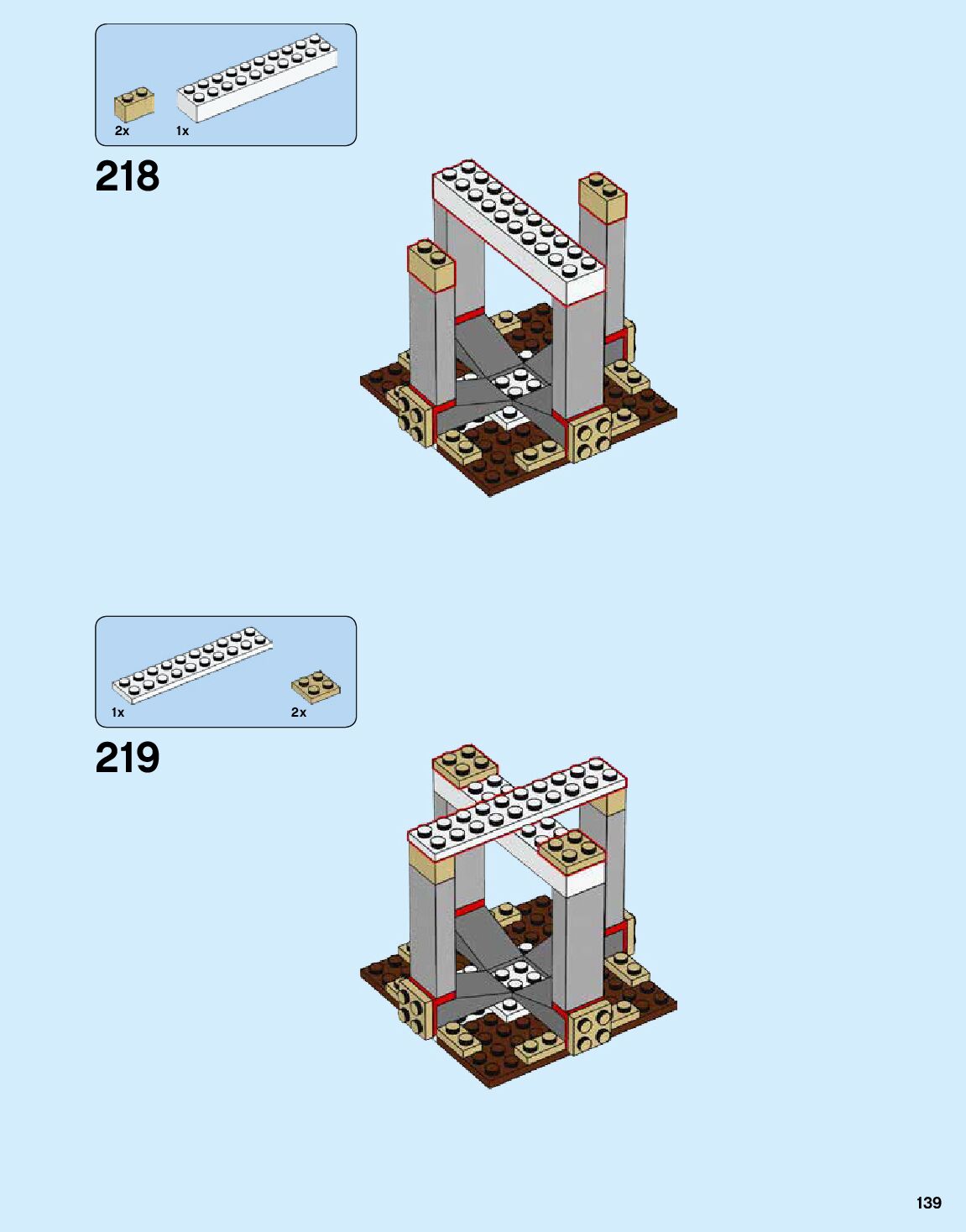 2x
1x

218

1x
2x

219

139