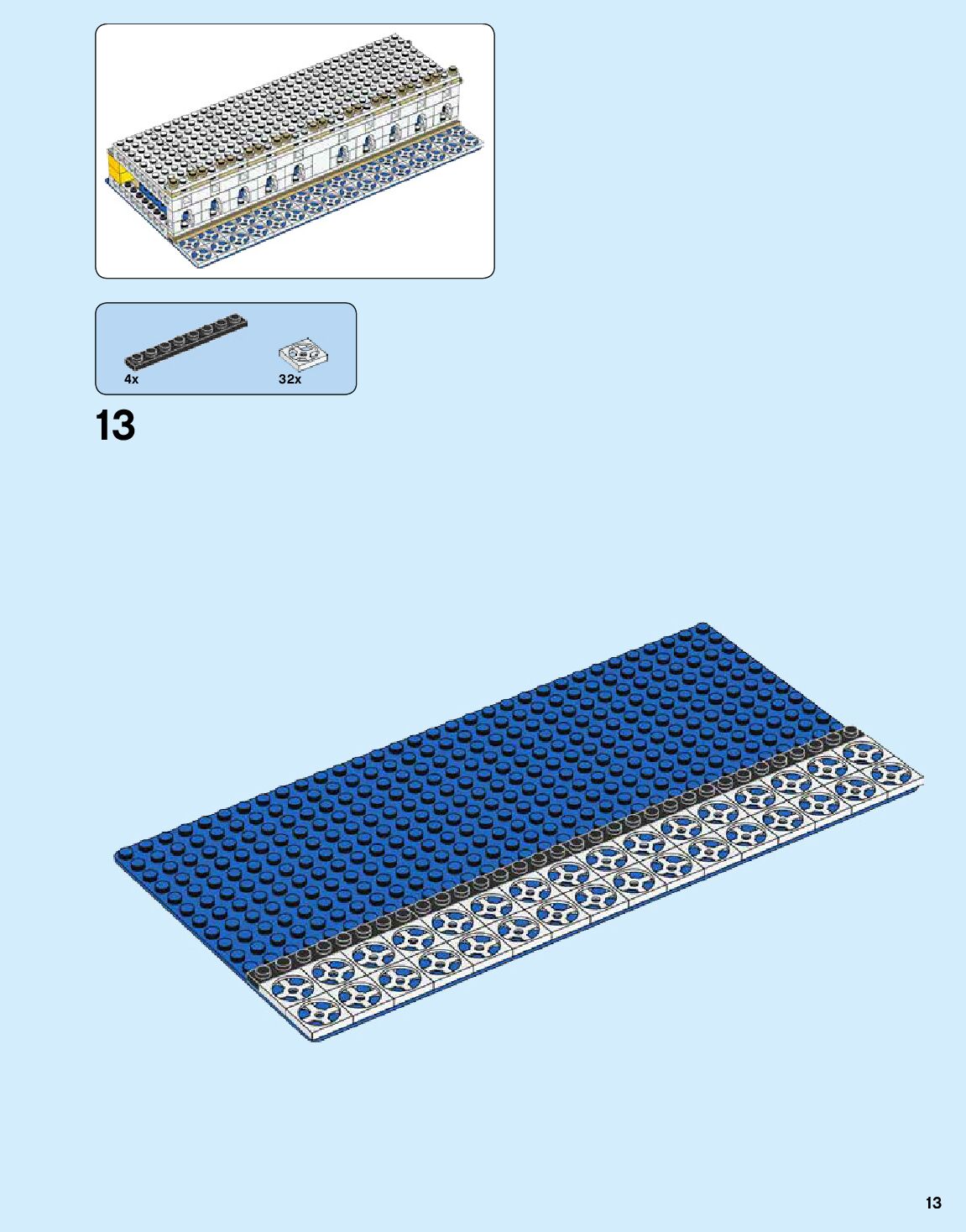 4x
32x

13

13