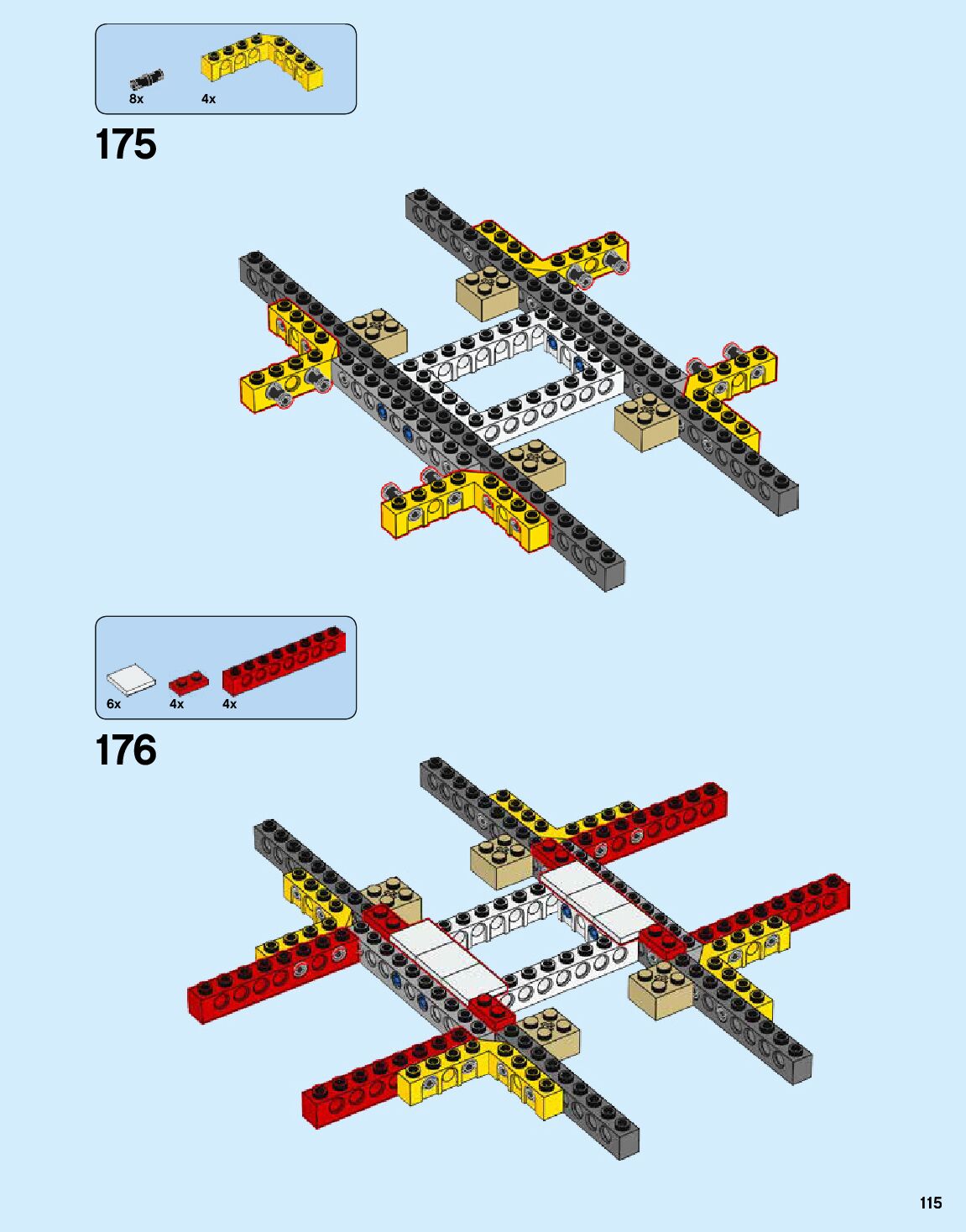 8x 4x

175

6x 4x 4x

176

115