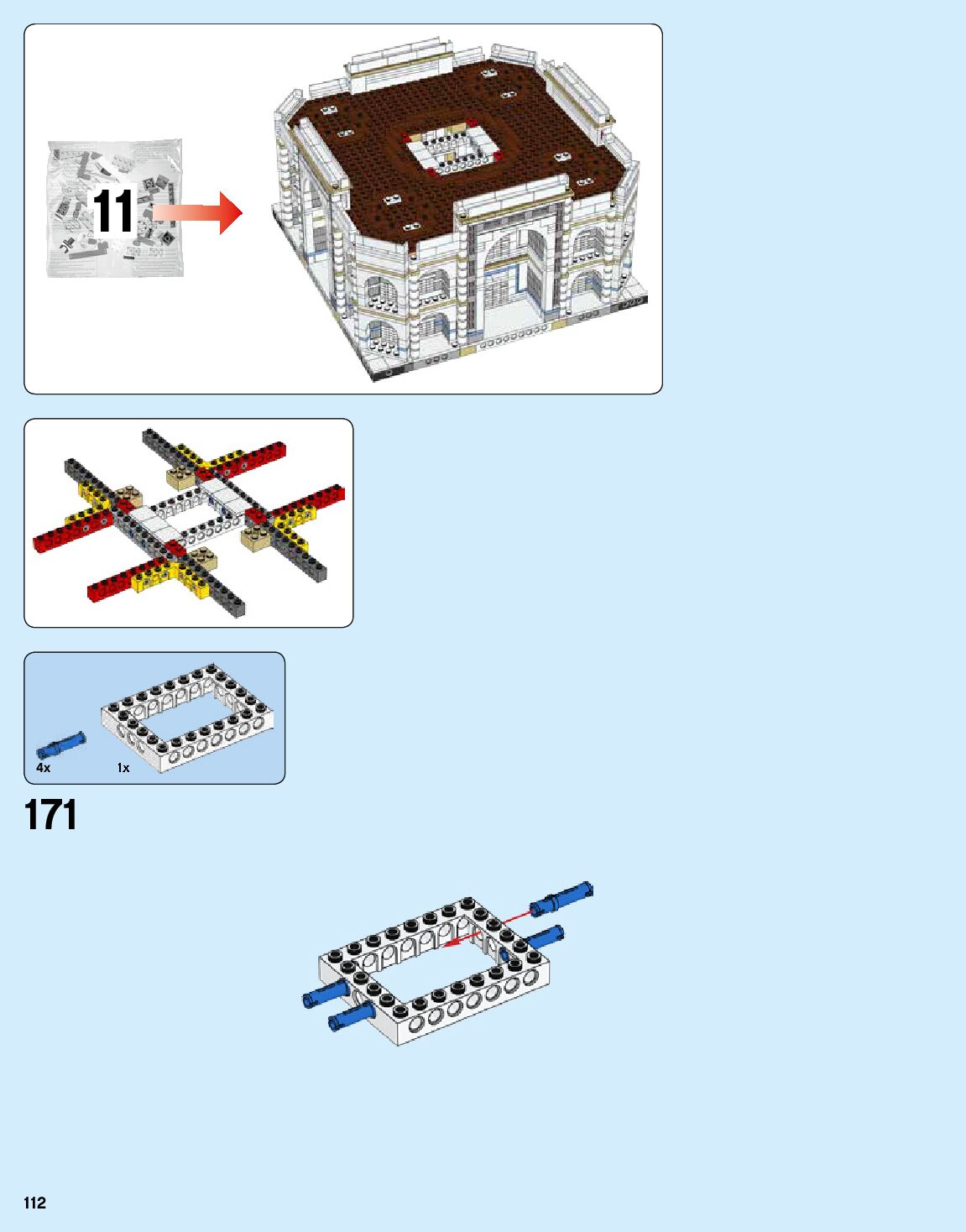 11

4x

1x

171

112