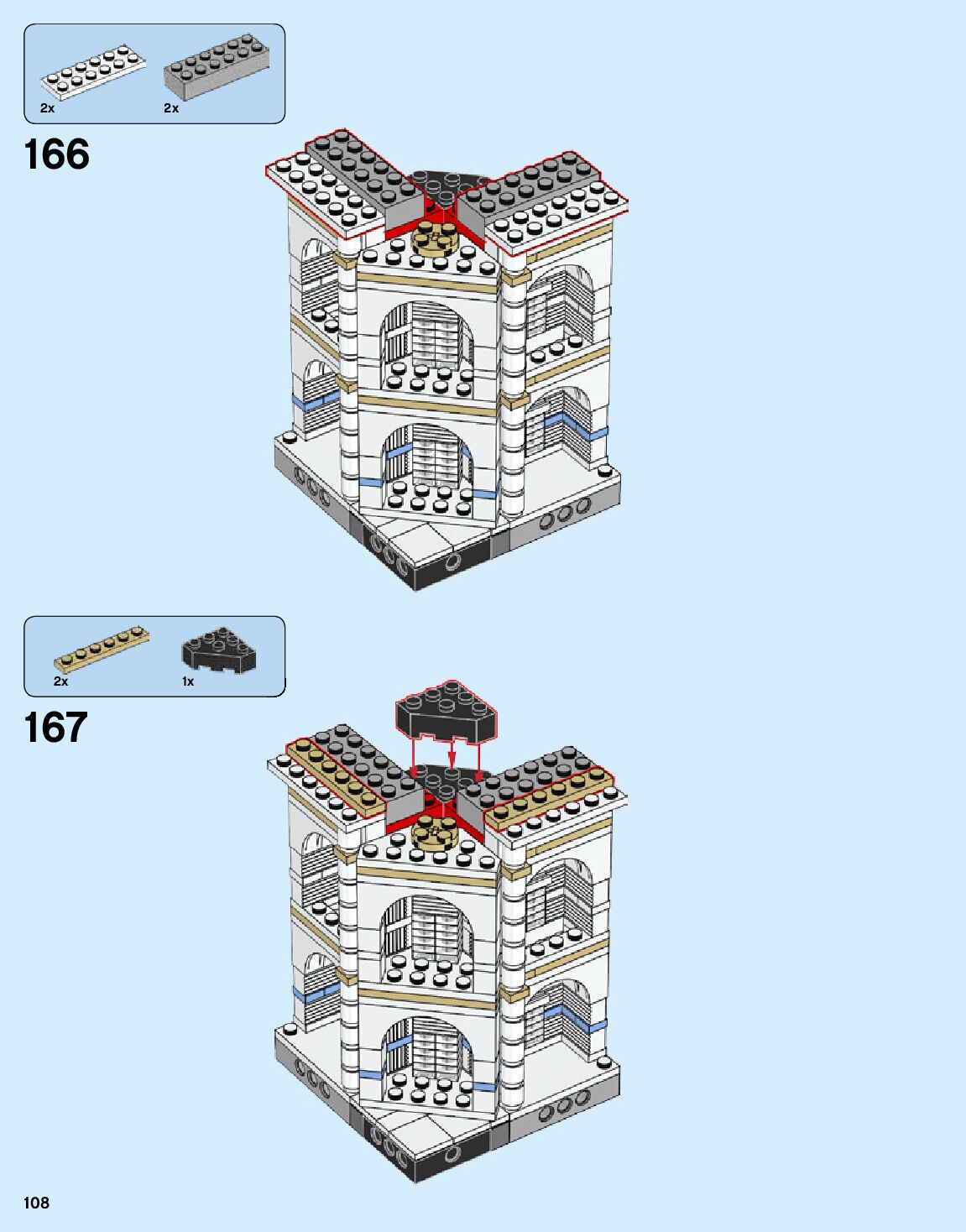 2x 2x

166

2x 1x

167

108