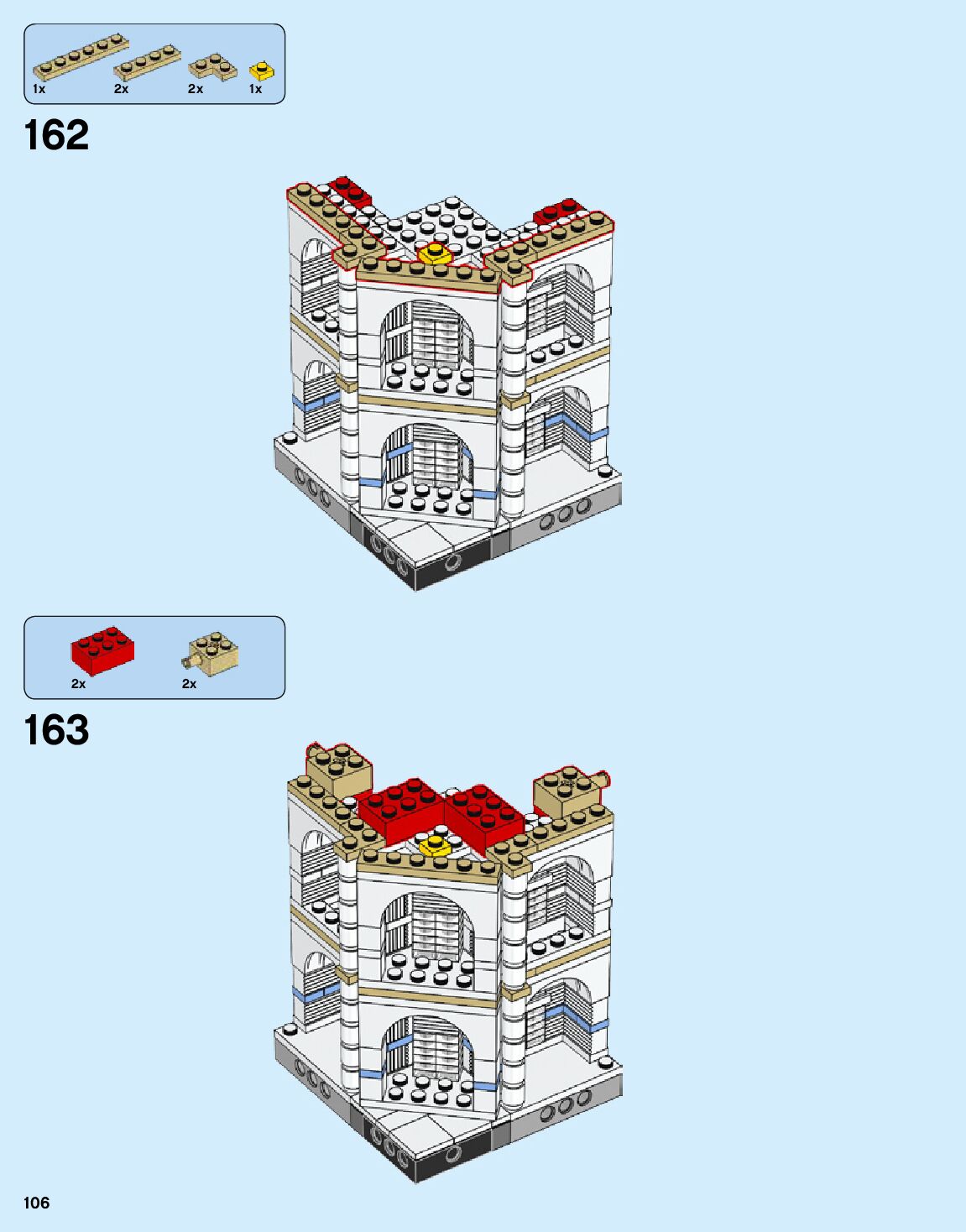 1x 2x 2x 1x

162

2x 2x

163

106