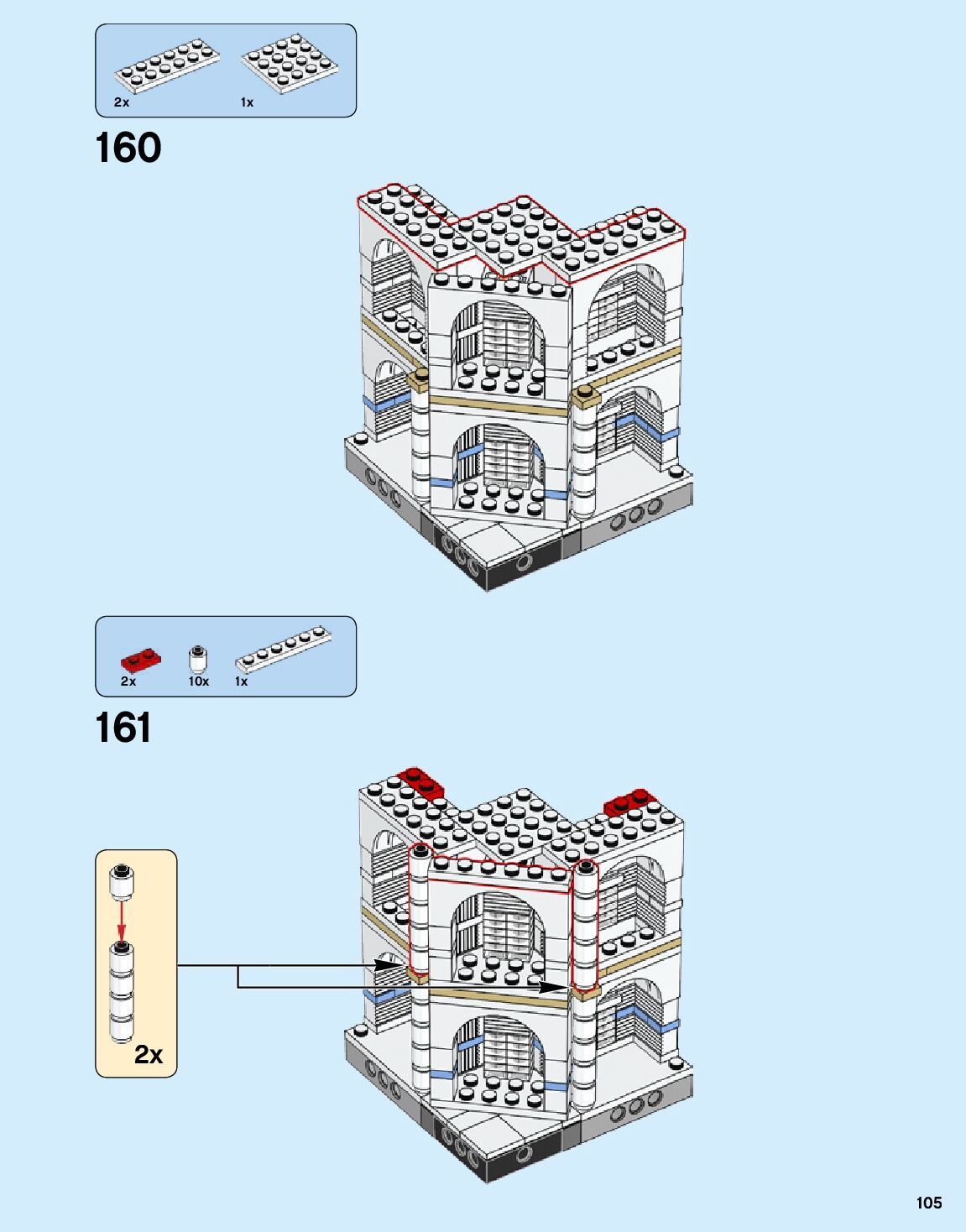 2x 1x

160

2x 10x 1x

161

2x

105