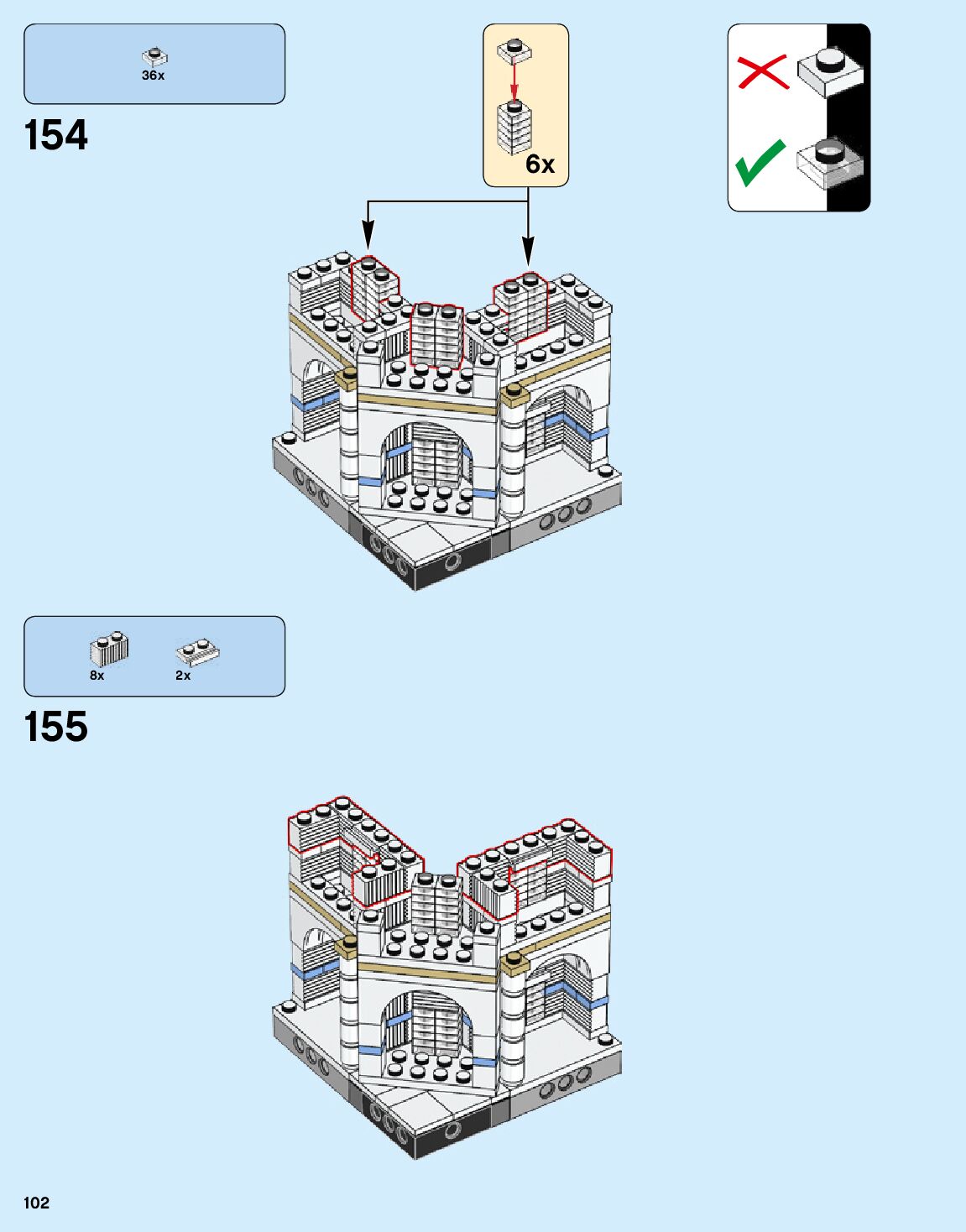 36x

154

6x

8x

2x

155

102