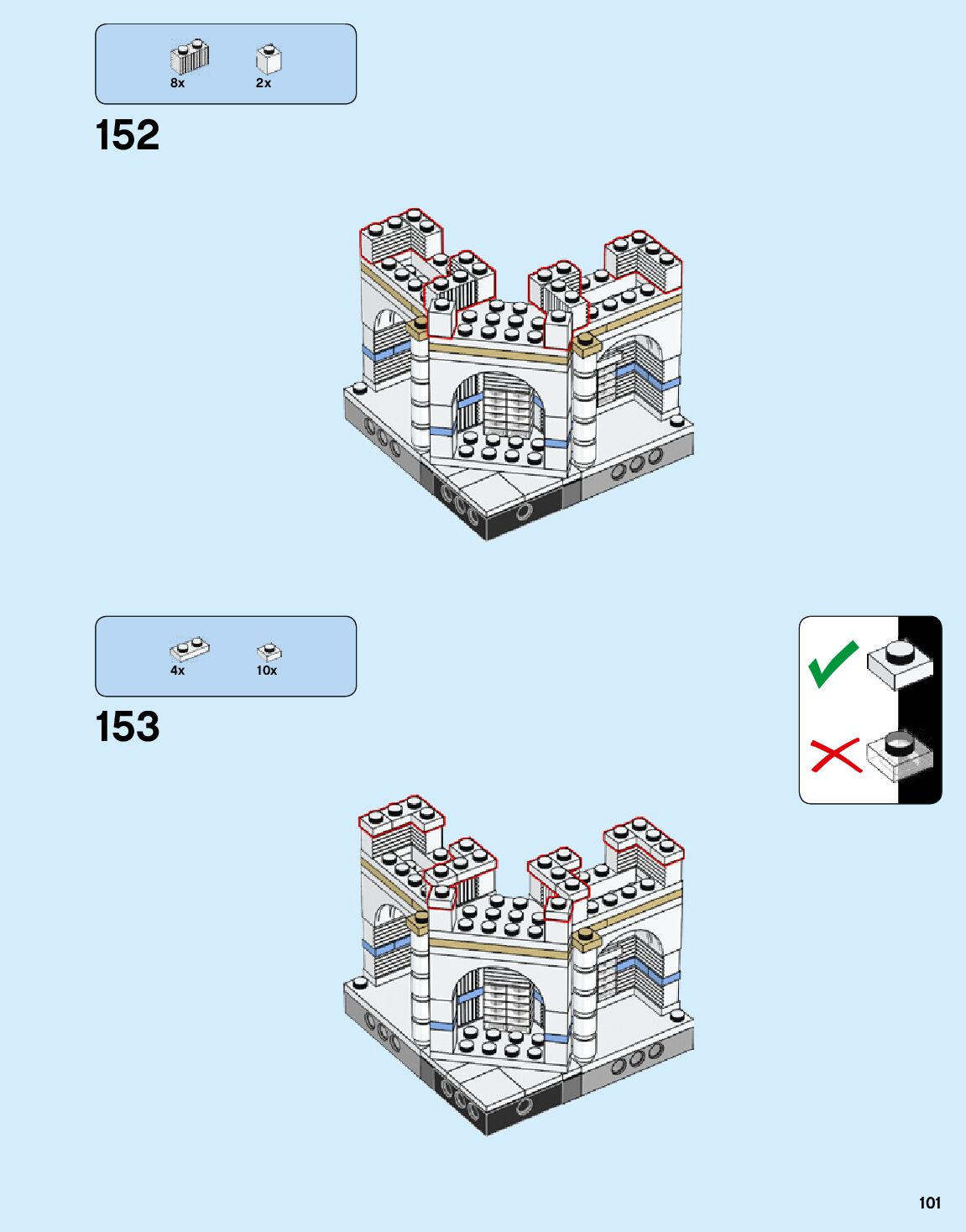 8x 2x

152

4x 10x

153

101