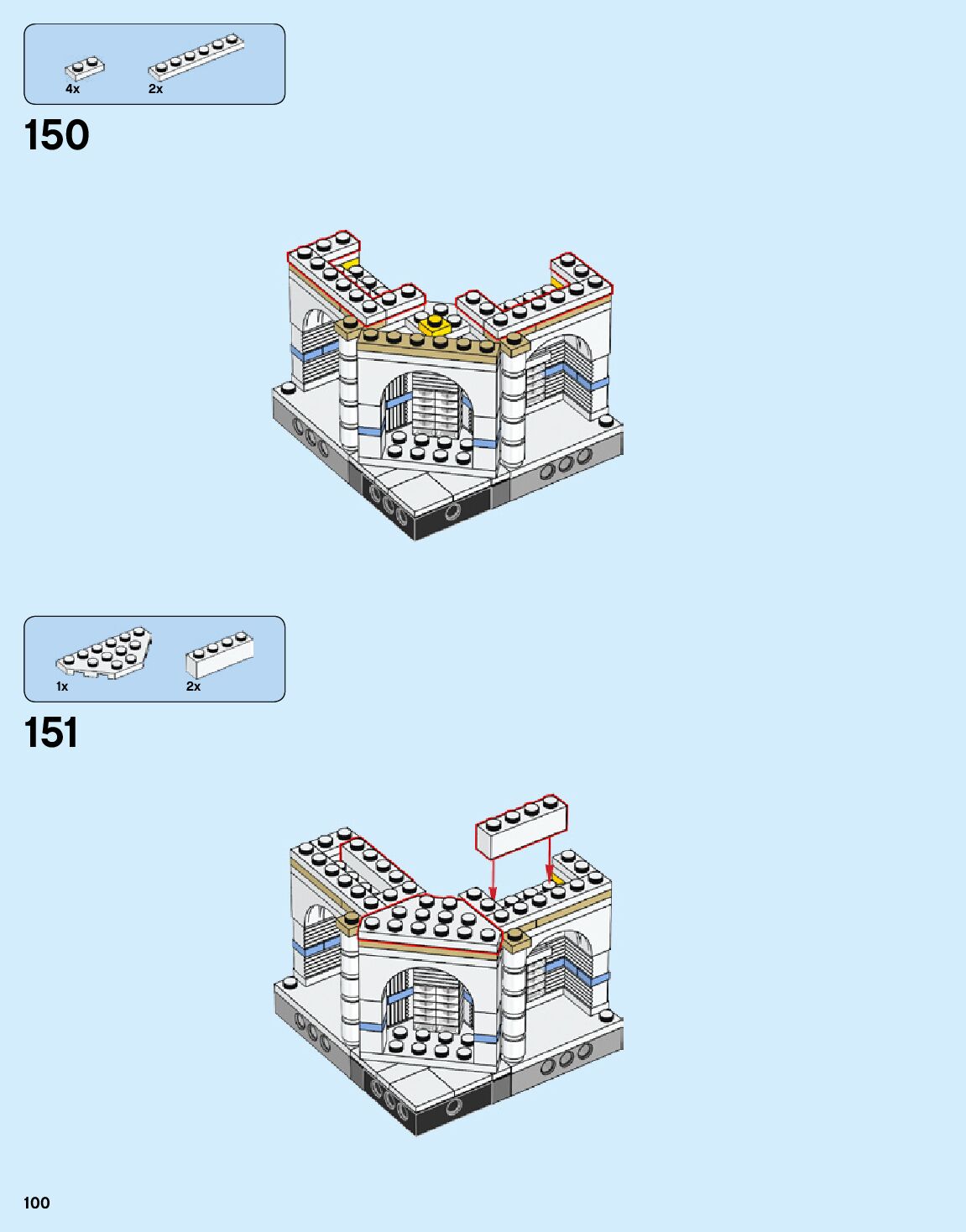 4x 2x

150

1x 2x

151

100