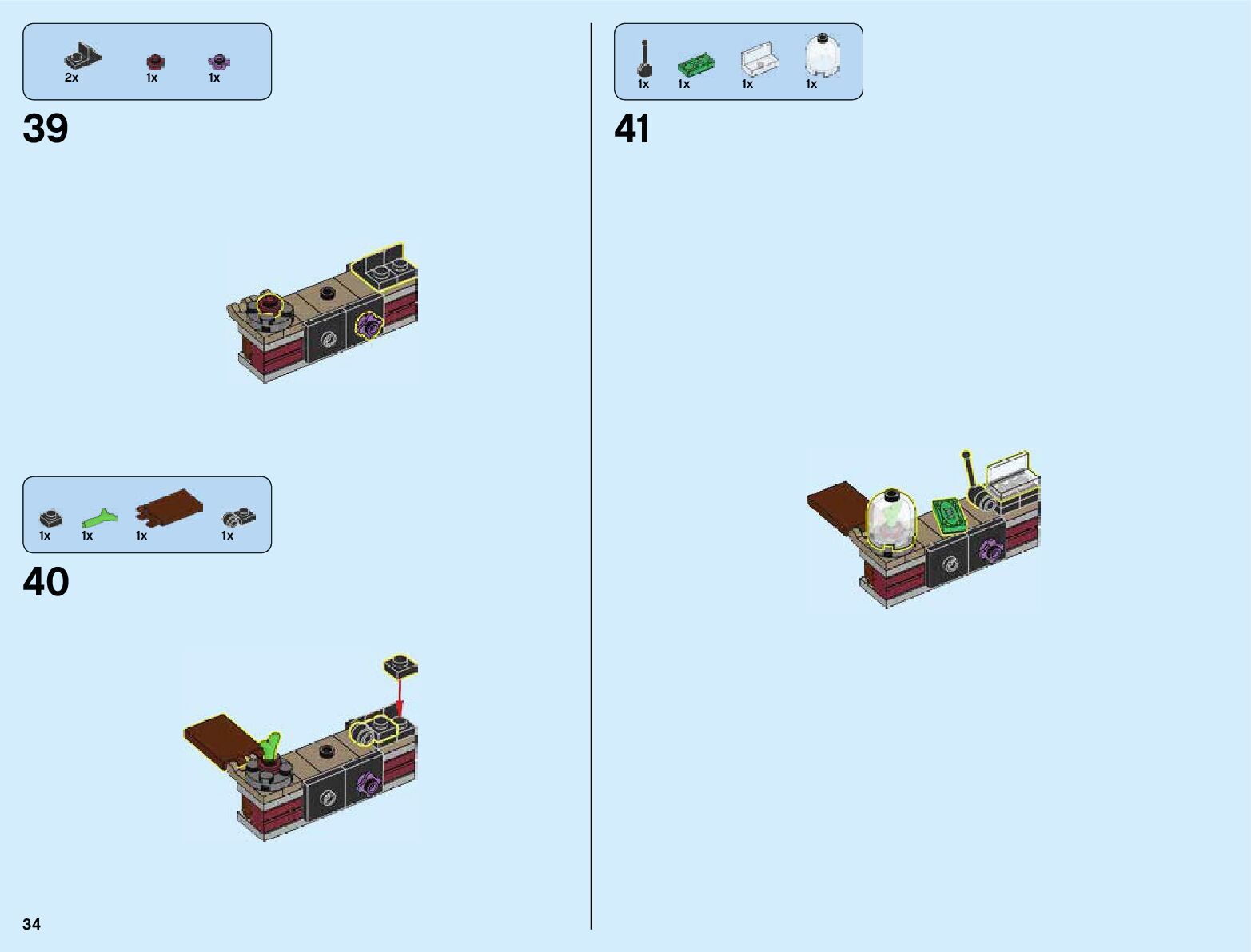 2x 1x 1x

39

1x 1x 1x 1x

40

34

1x 1x 1x 1x

41