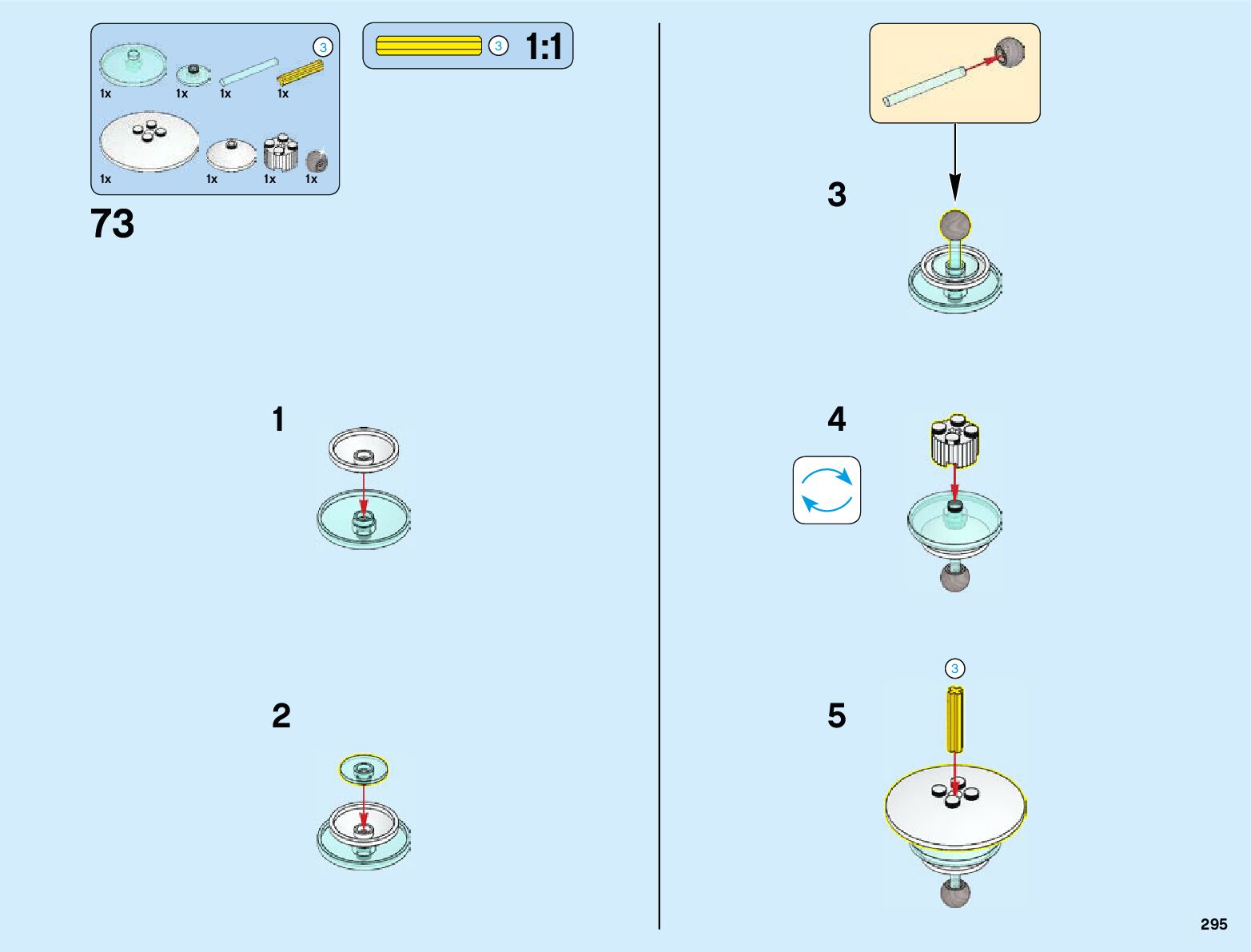 3
1x 1x 1x 1x
1x 1x 1x 1x

3 1:1

73

1

2

3

4

3

5

295