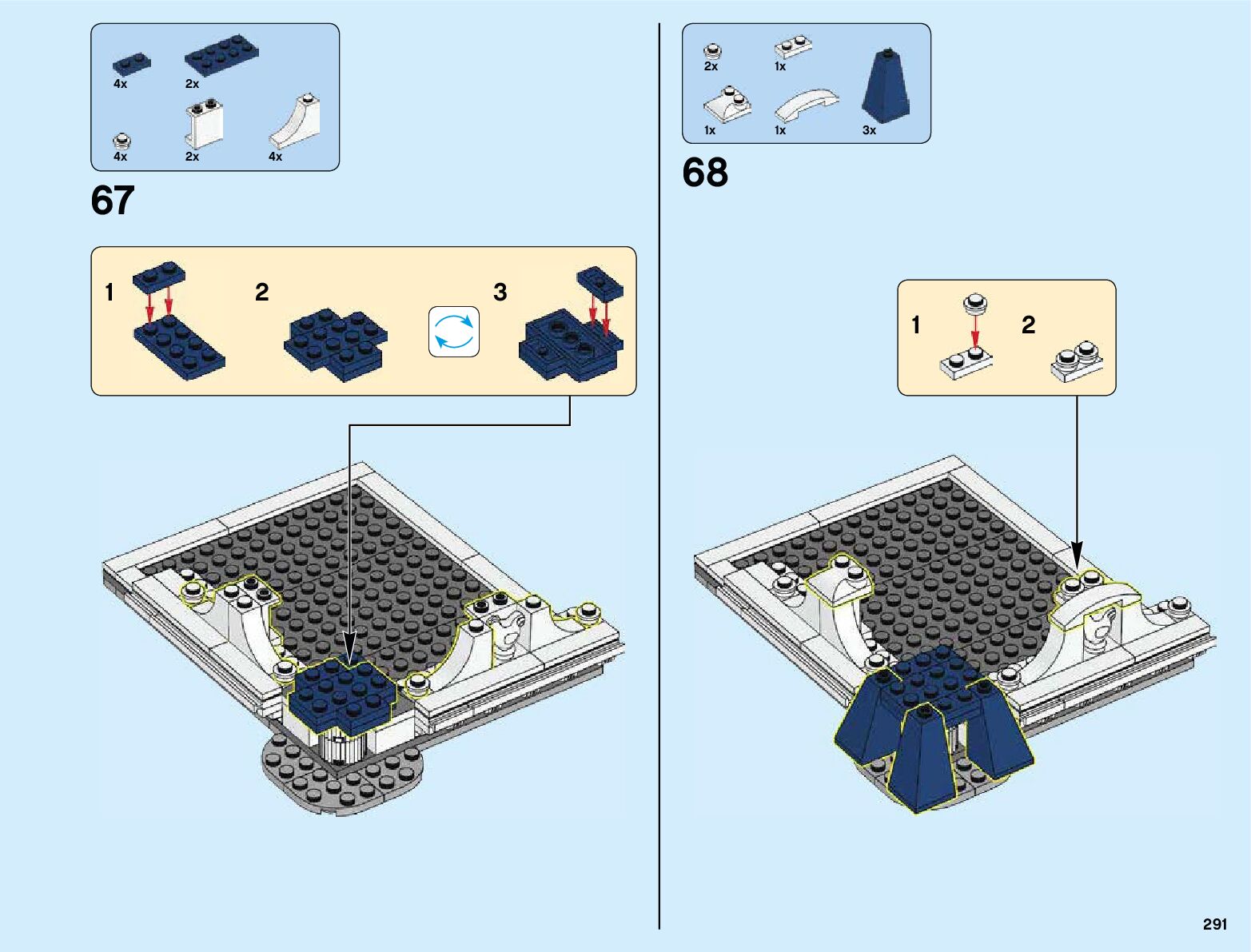 4x
2x
4x
2x
4x

67

1
2
3

2x
1x
1x
1x
3x

68

1
2

291