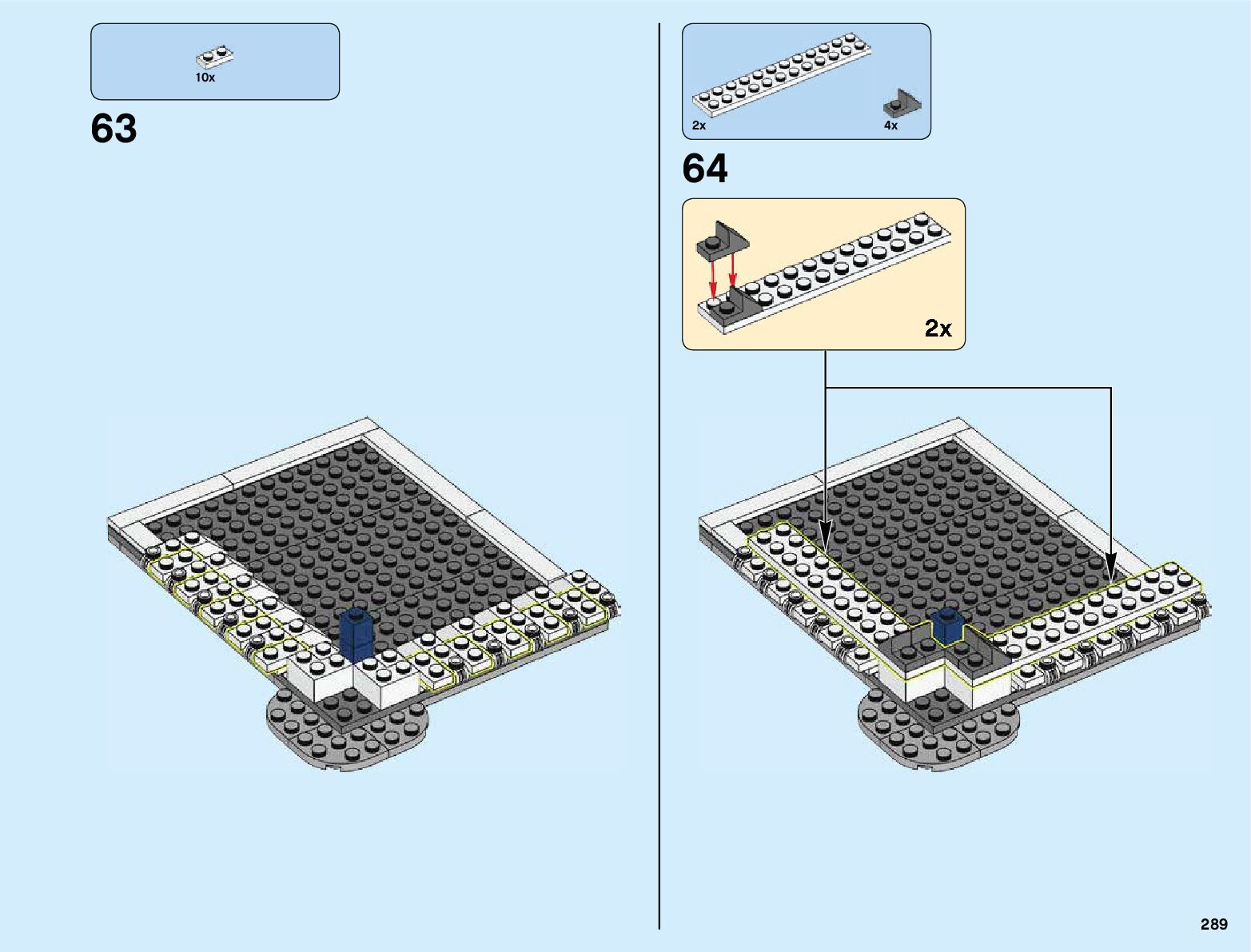 10x

63

2x

4x

64

2x

289