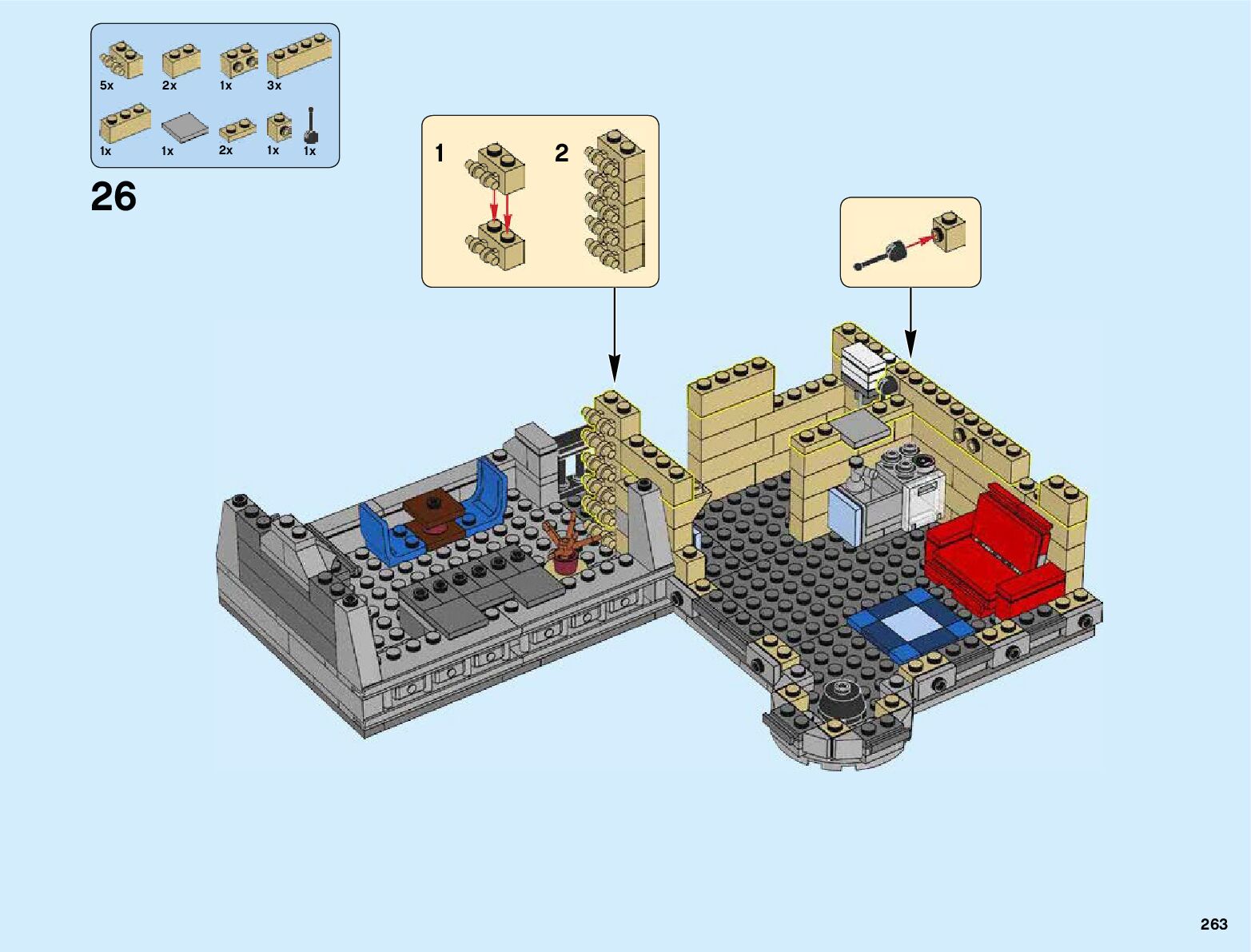 5x 2x 1x 3x

1x 1x 2x 1x 1x

26

1

2

263