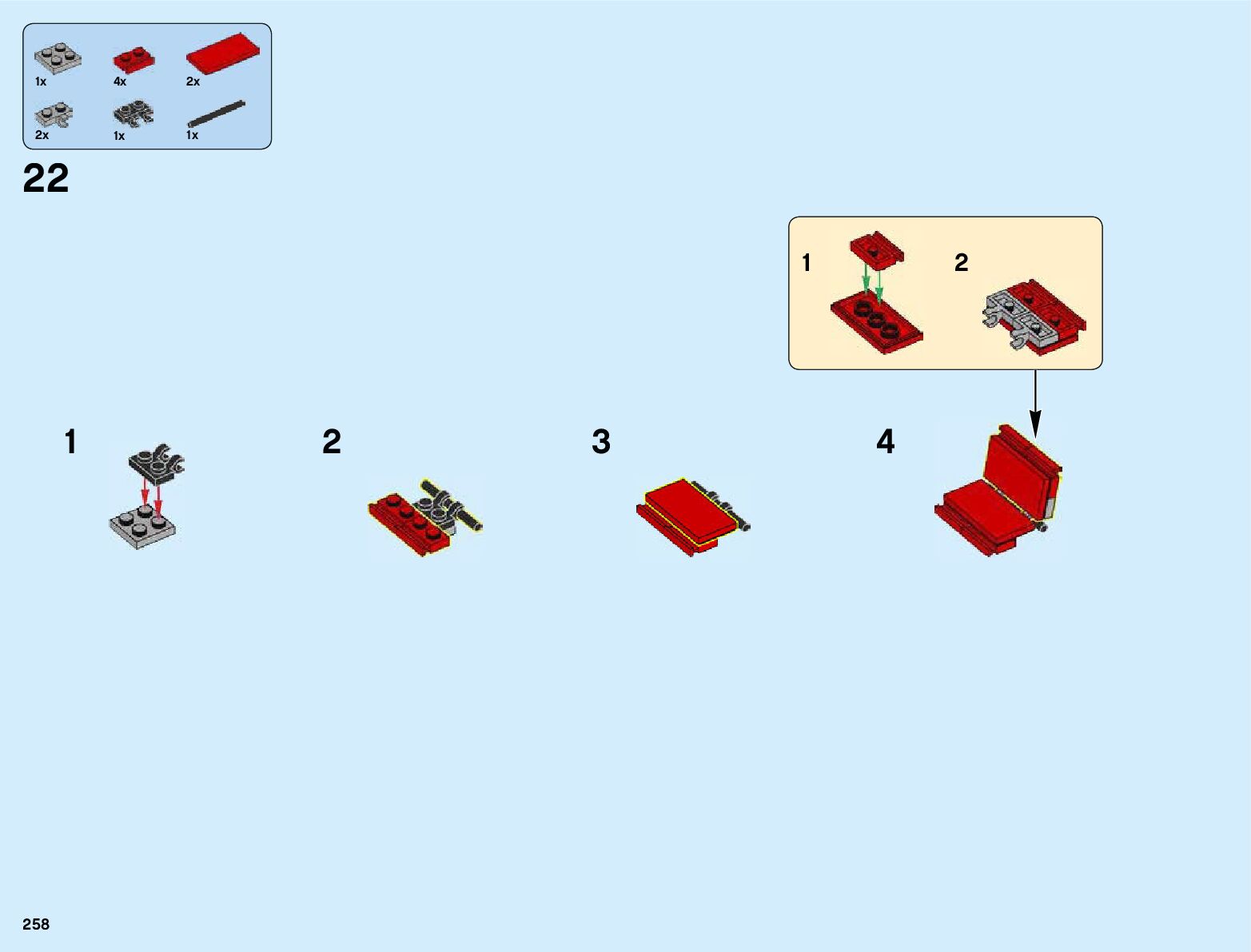 1x 4x 2x

2x 1x 1x

22

1 2

1

2

3

4

258