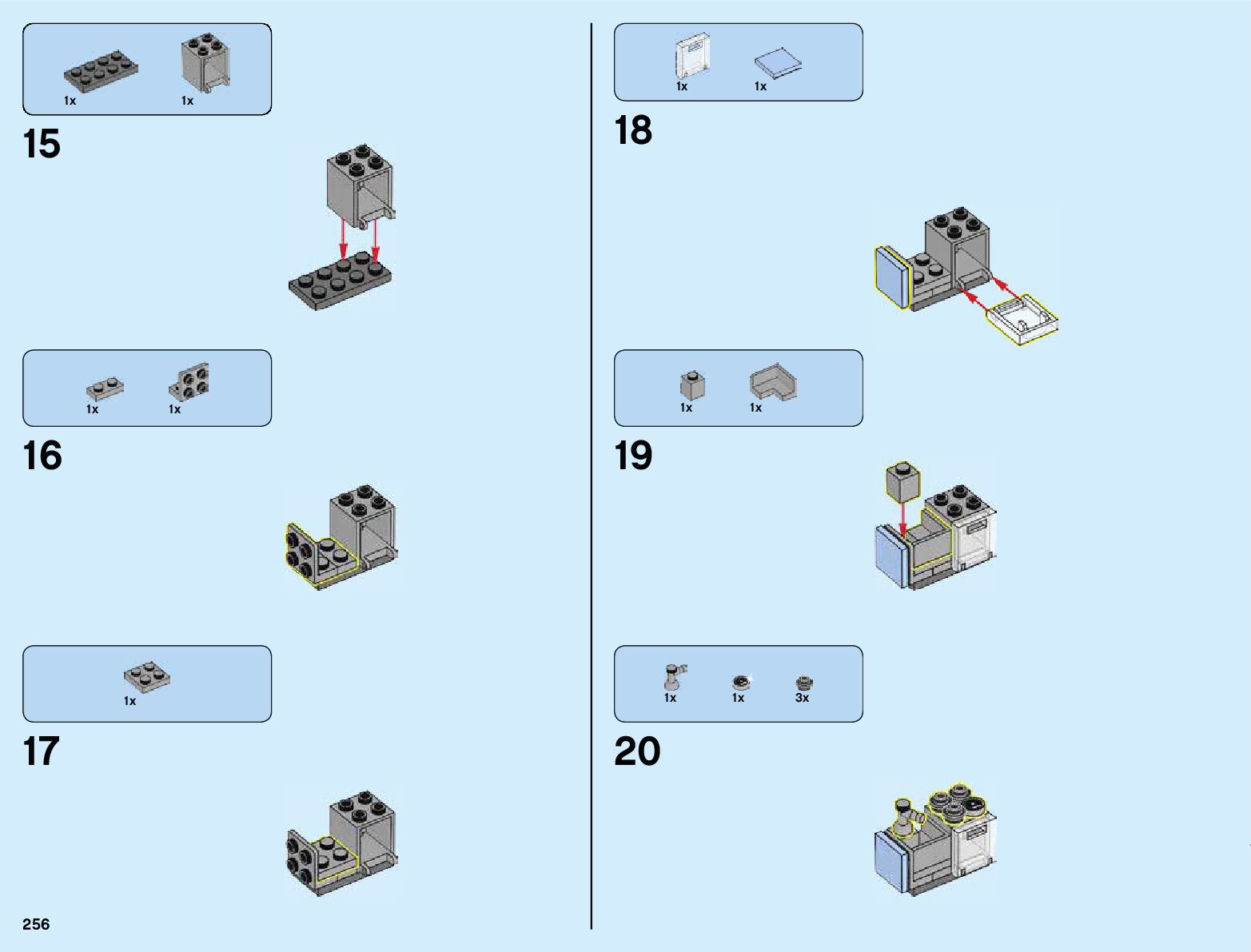 1x 1x

15

1x 1x

16

1x

17

256

1x 1x

18

1x 1x

19

1x 1x 3x

20