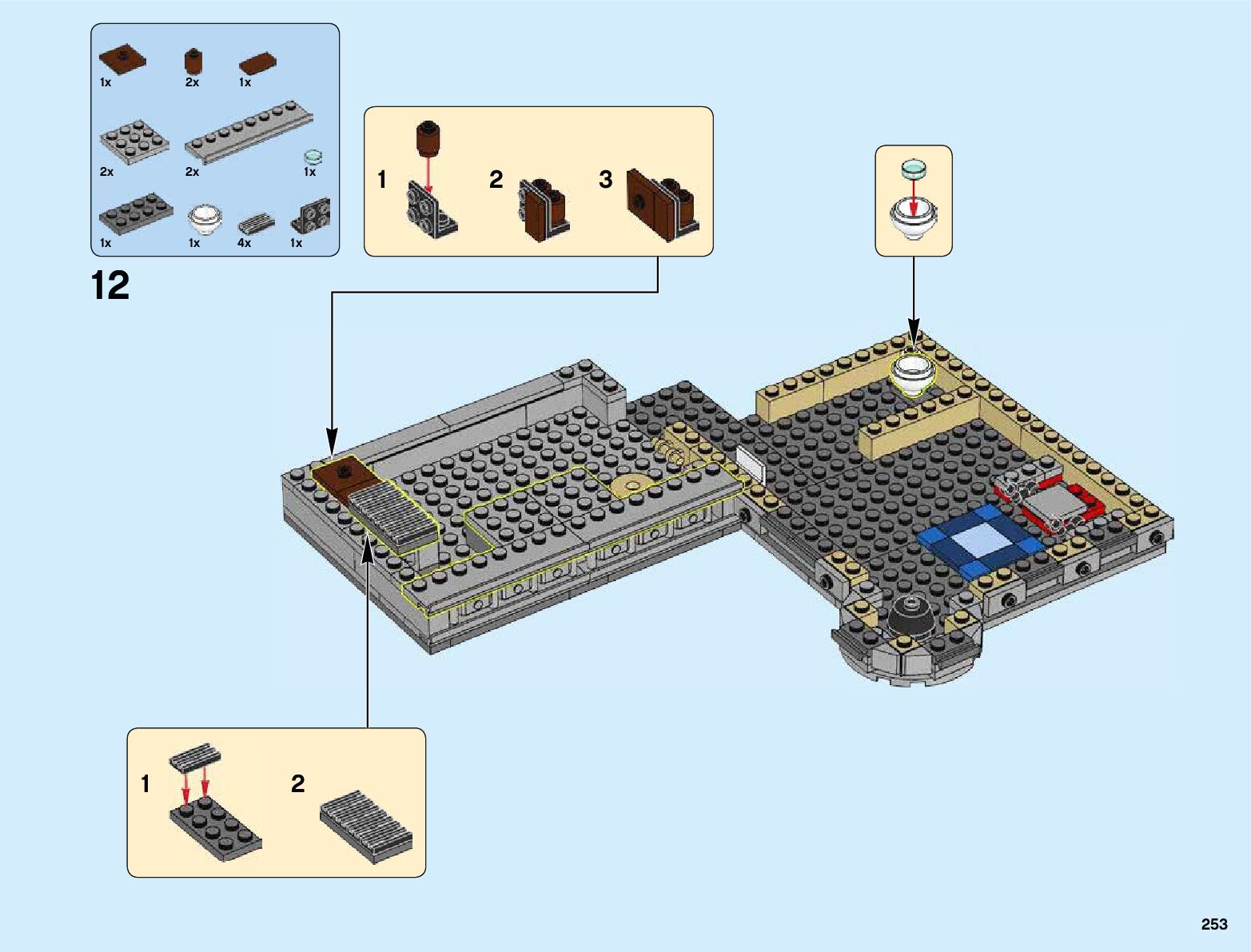 1x 2x 1x

2x 2x 1x

1x 1x 4x 1x

12

1 2 3

1 2

253