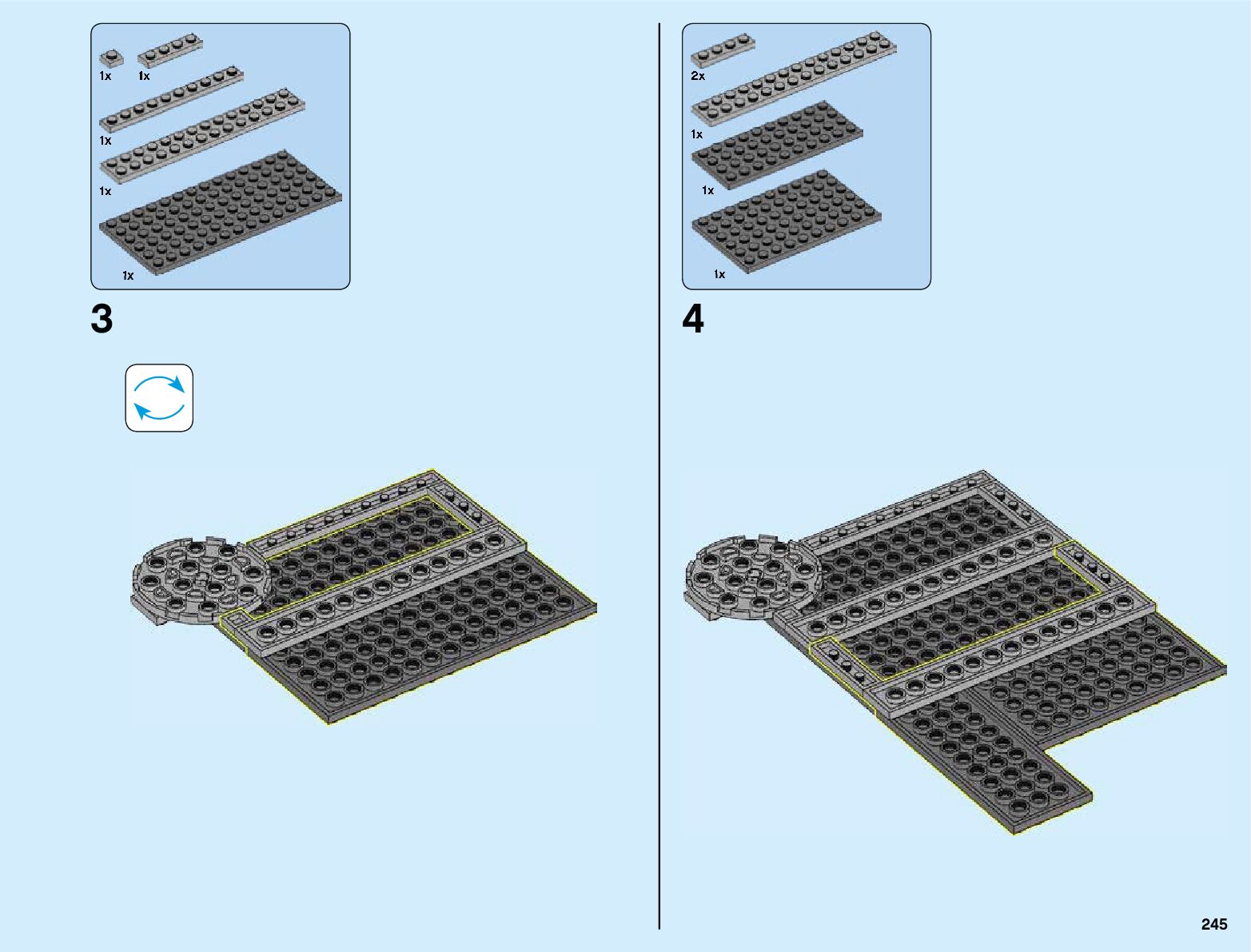 1x 1x

1x

1x

1x

3

2x

1x

1x

1x

4

245