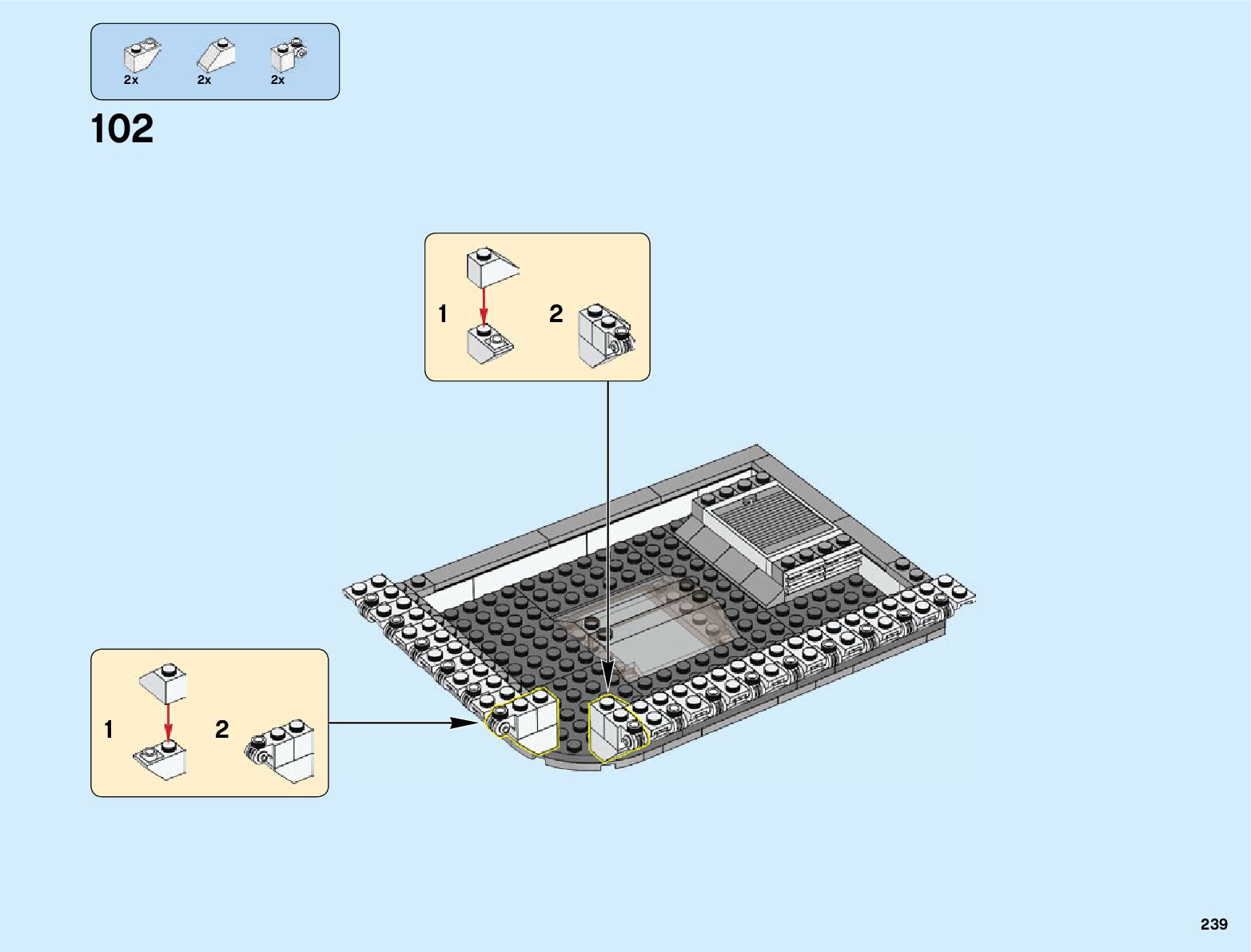 2x 2x 2x

102

1 2

1 2

239