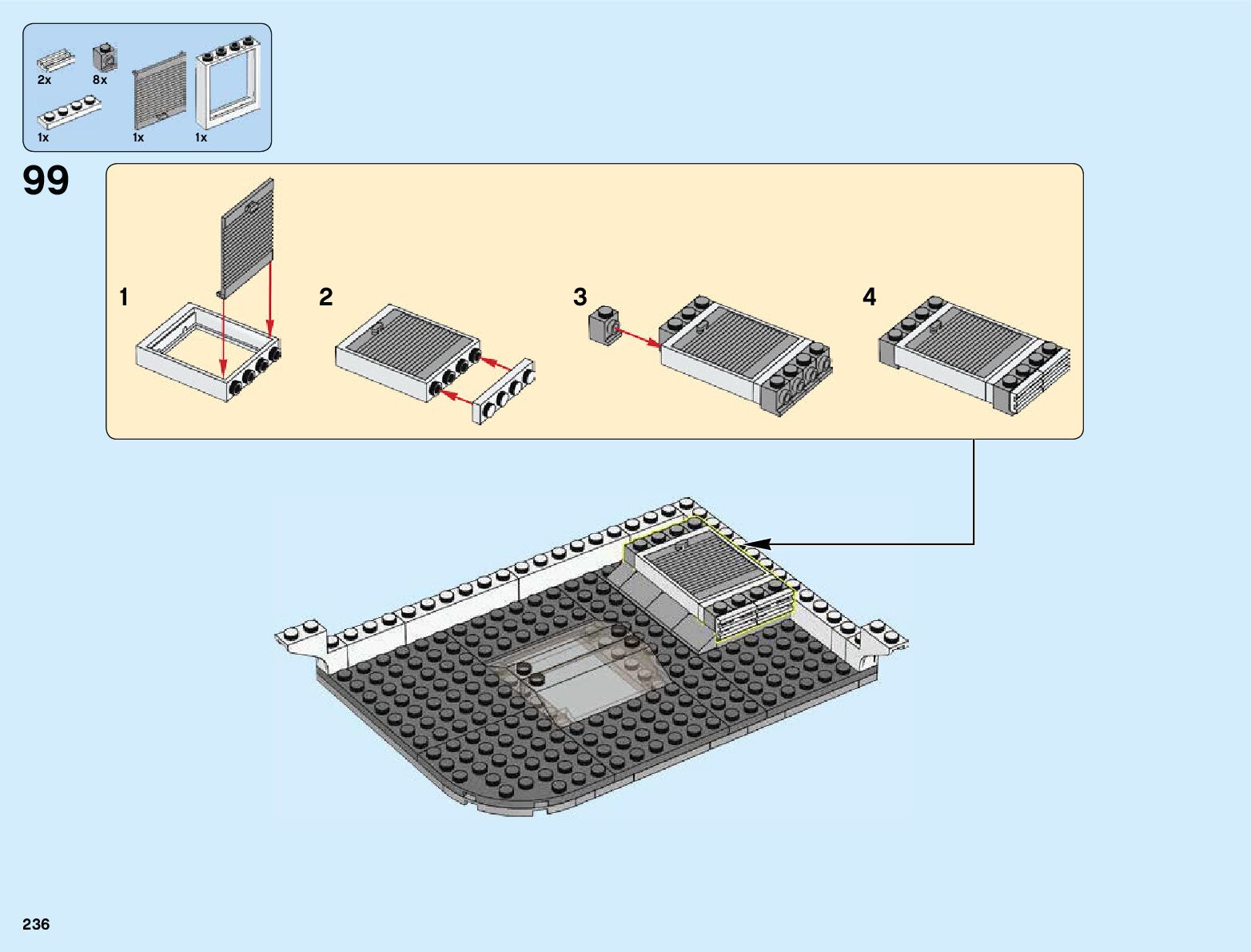 2x 8x
1x 1x 1x

99

1

2

3

4

236