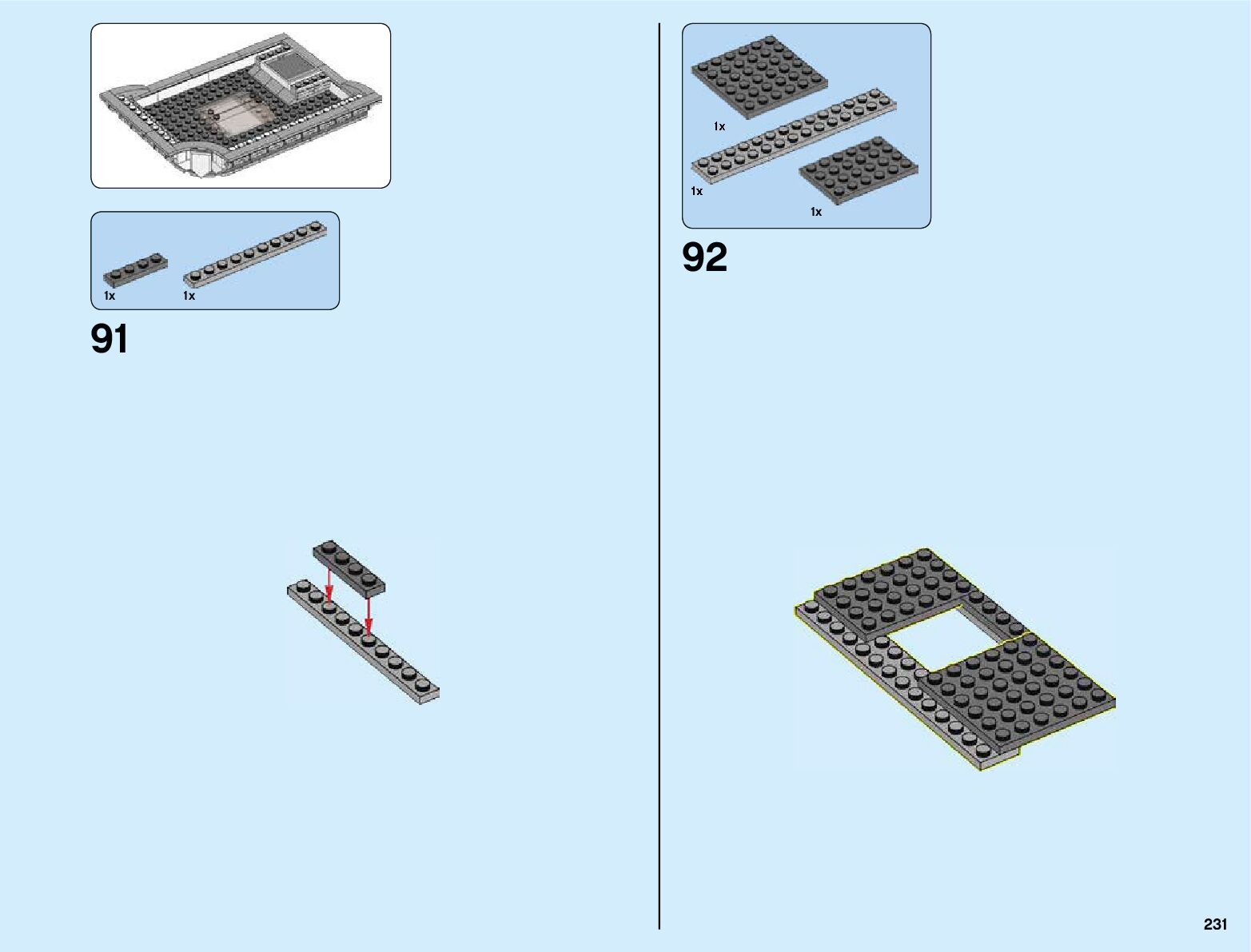 1x 1x

91

1x

1x

1x

92

231