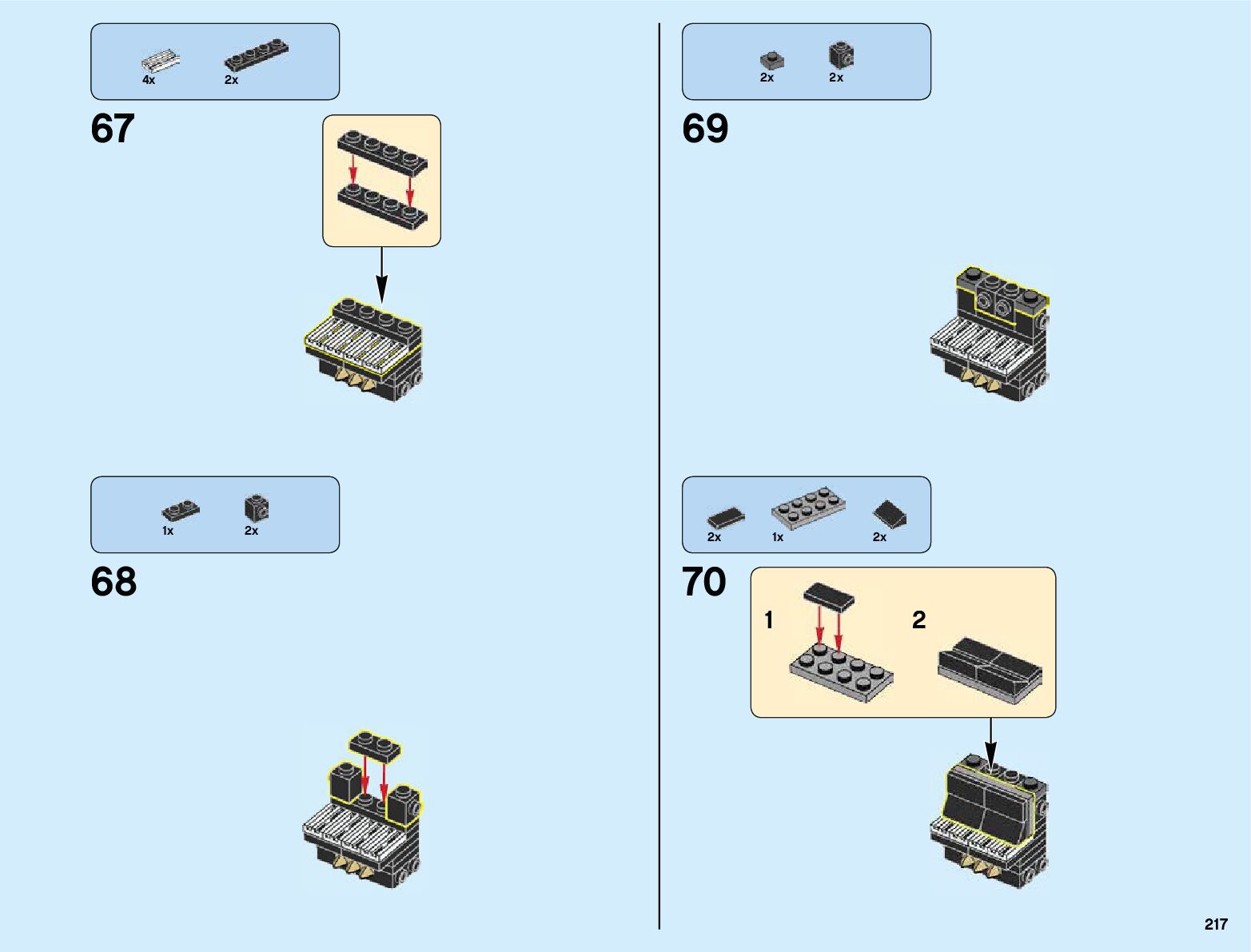 4x 2x

67

1x 2x

68

2x 2x

69

2x 1x 2x

70

1

2

217