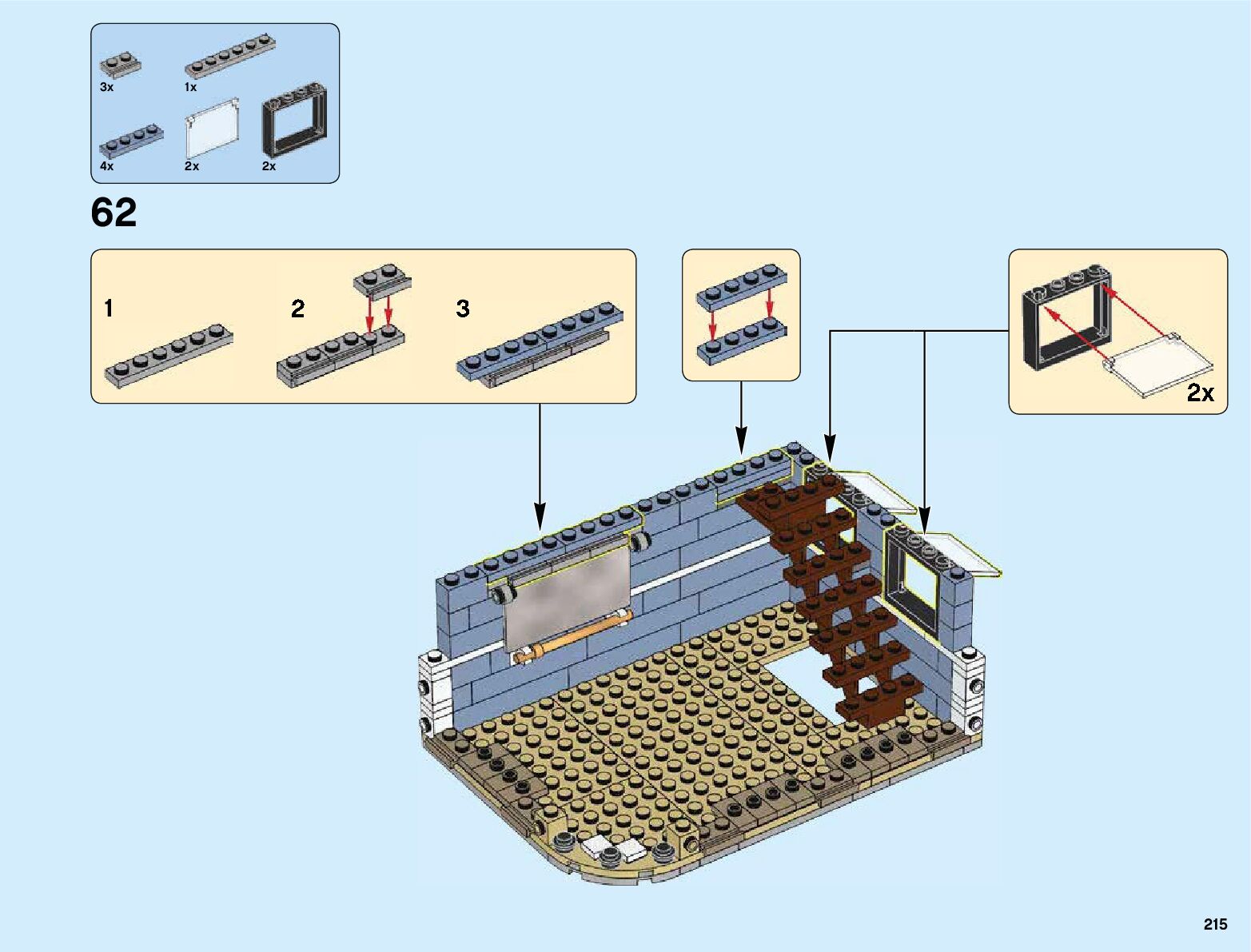 3x
1x
4x
2x
2x

62

1
2
3

2x

215