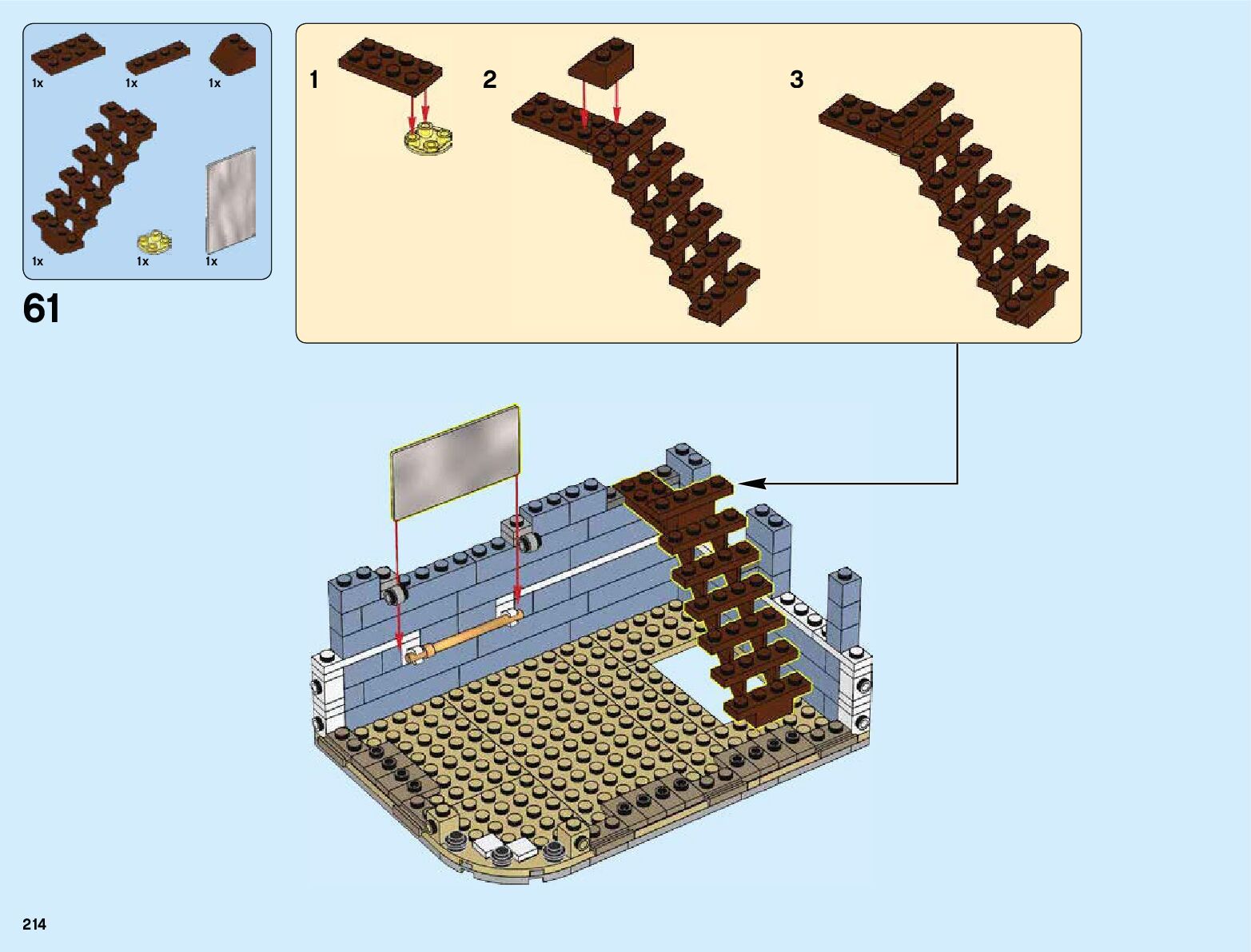 1x 1x 1x

1x 1x 1x

61

1

2

3

214