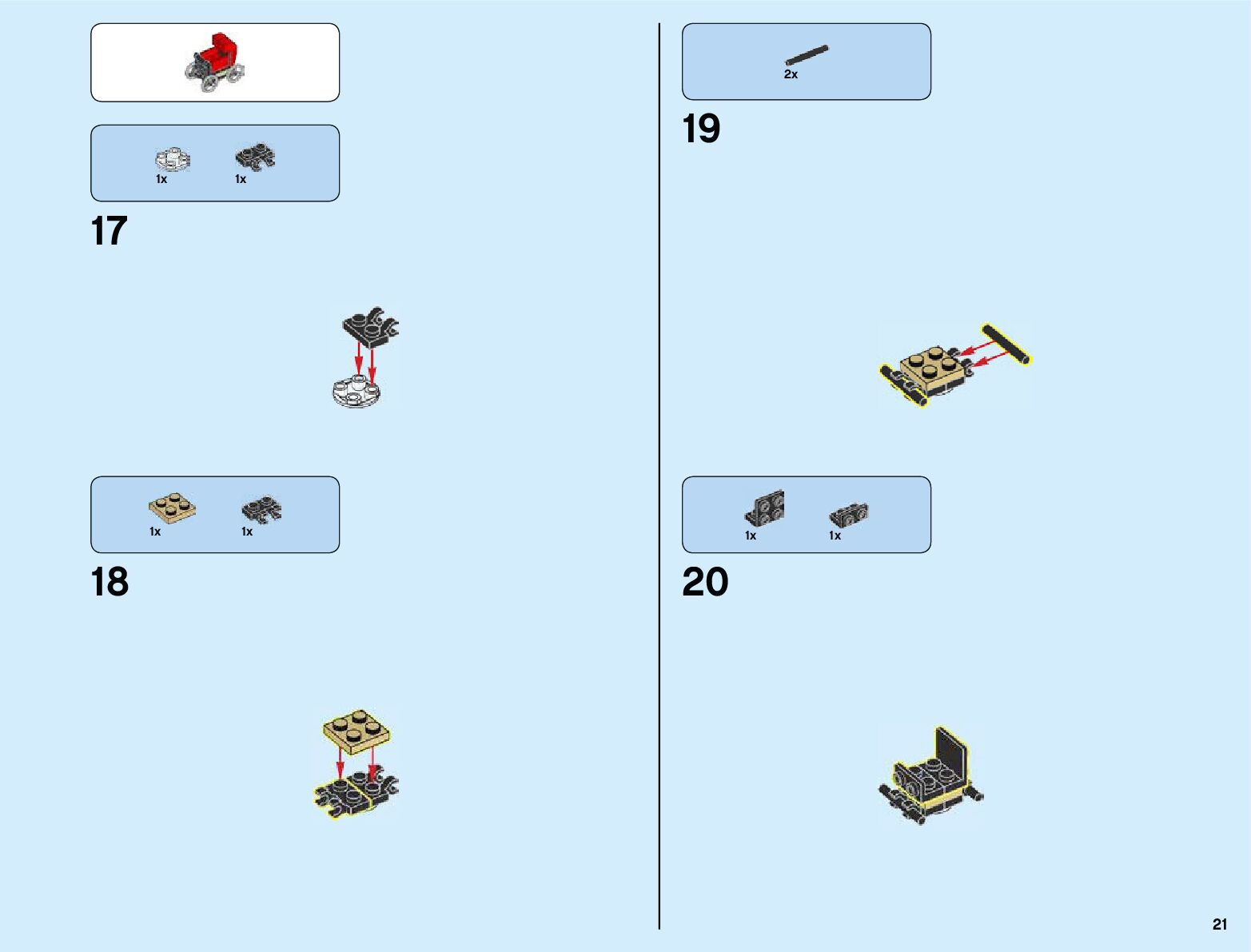 1x 1x

17

1x 1x

18

2x

19

1x 1x

20

21