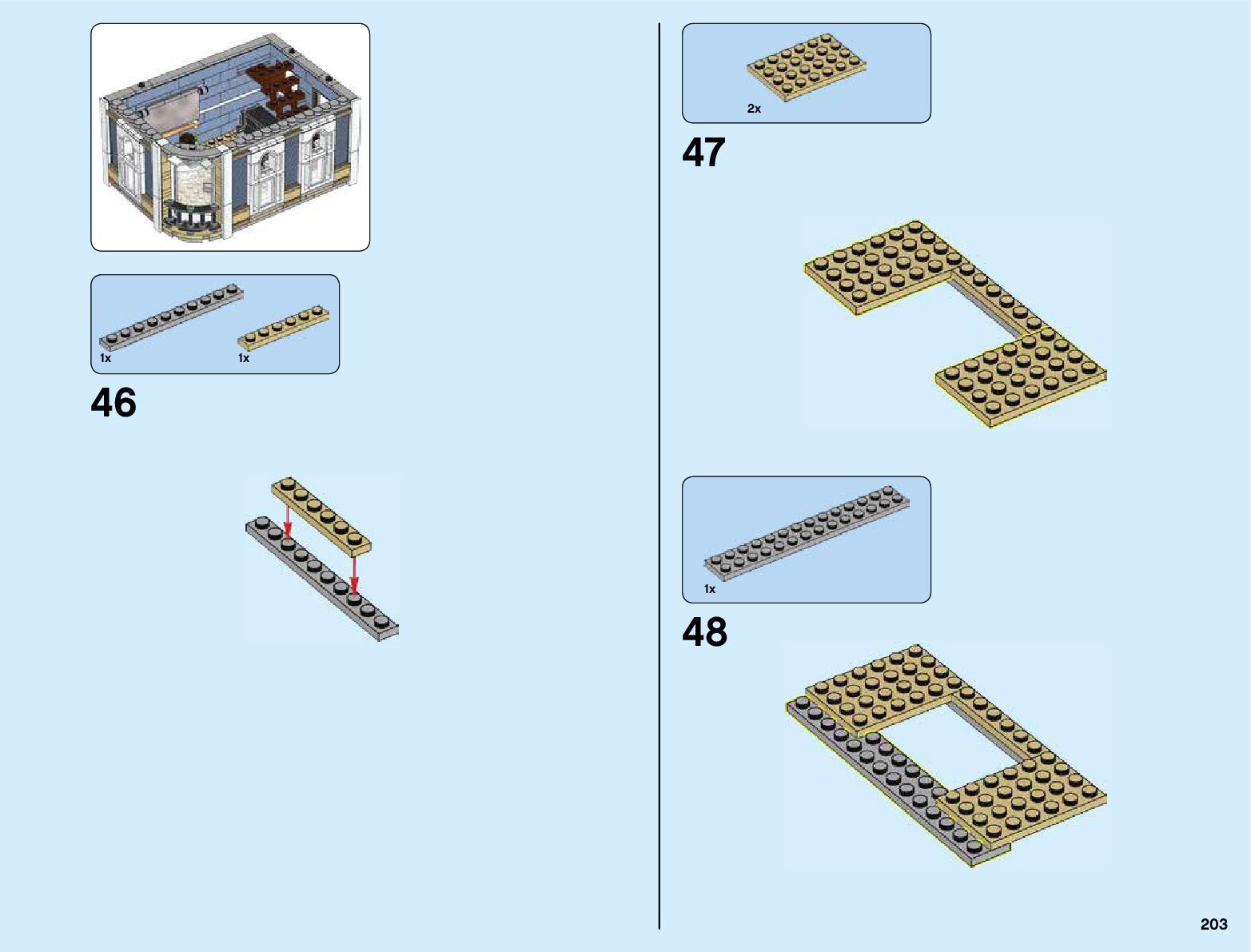 1x
1x

46

2x

47

1x

48

203