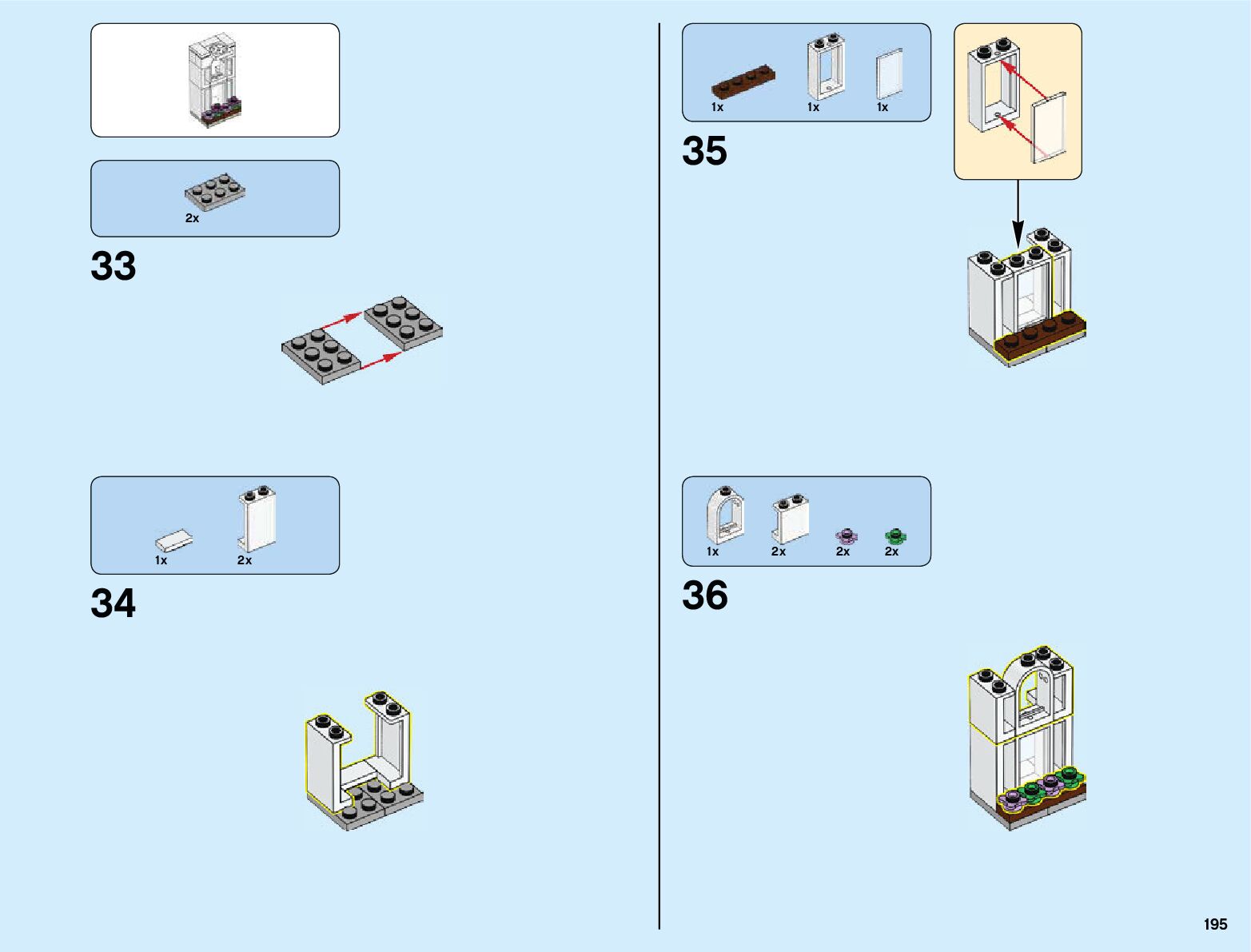 2x

33

1x
2x

34

1x
1x
1x

35

1x
2x
2x
2x

36

195