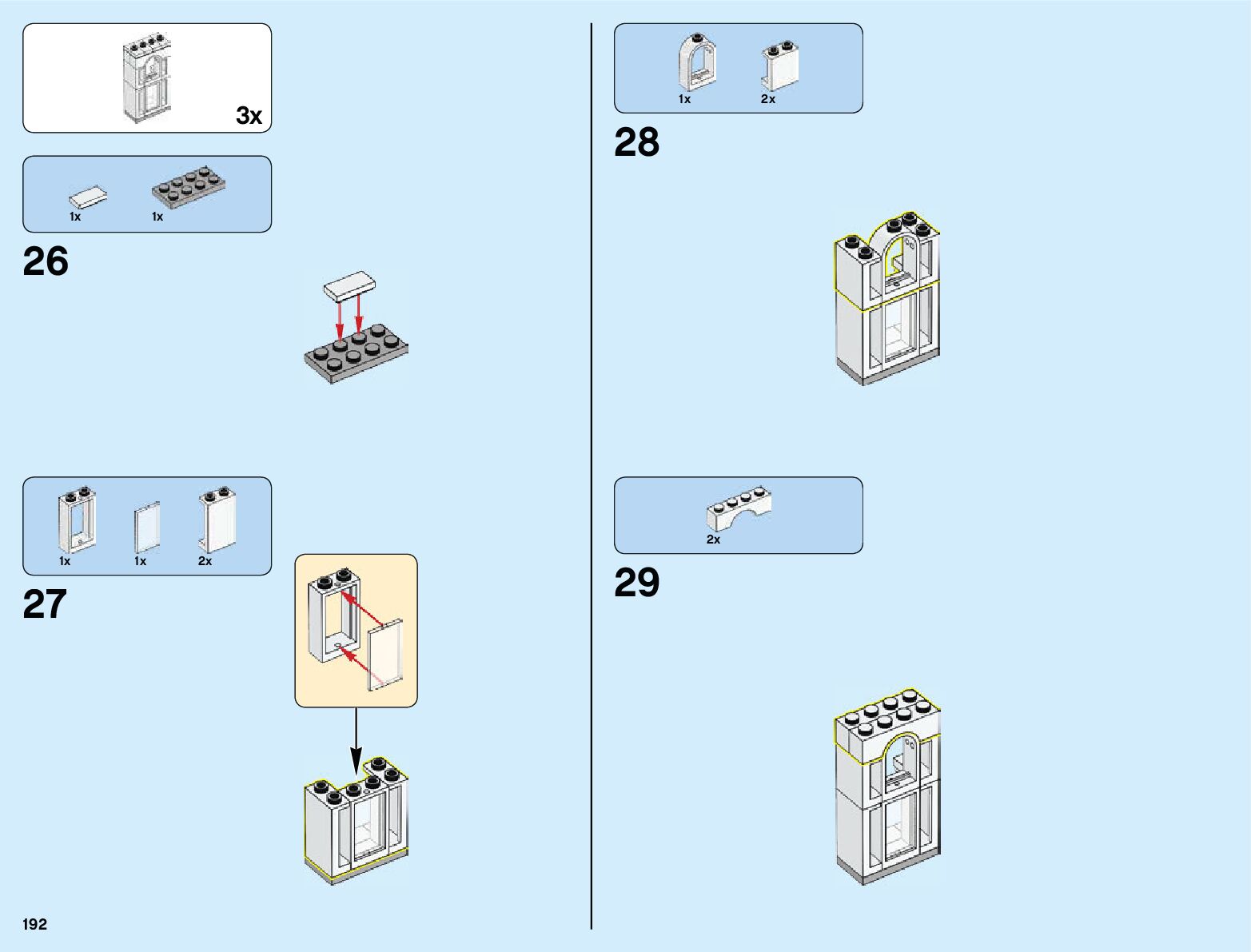 3x

1x 1x

26

1x 1x 2x

27

192

1x 2x

28

2x

29