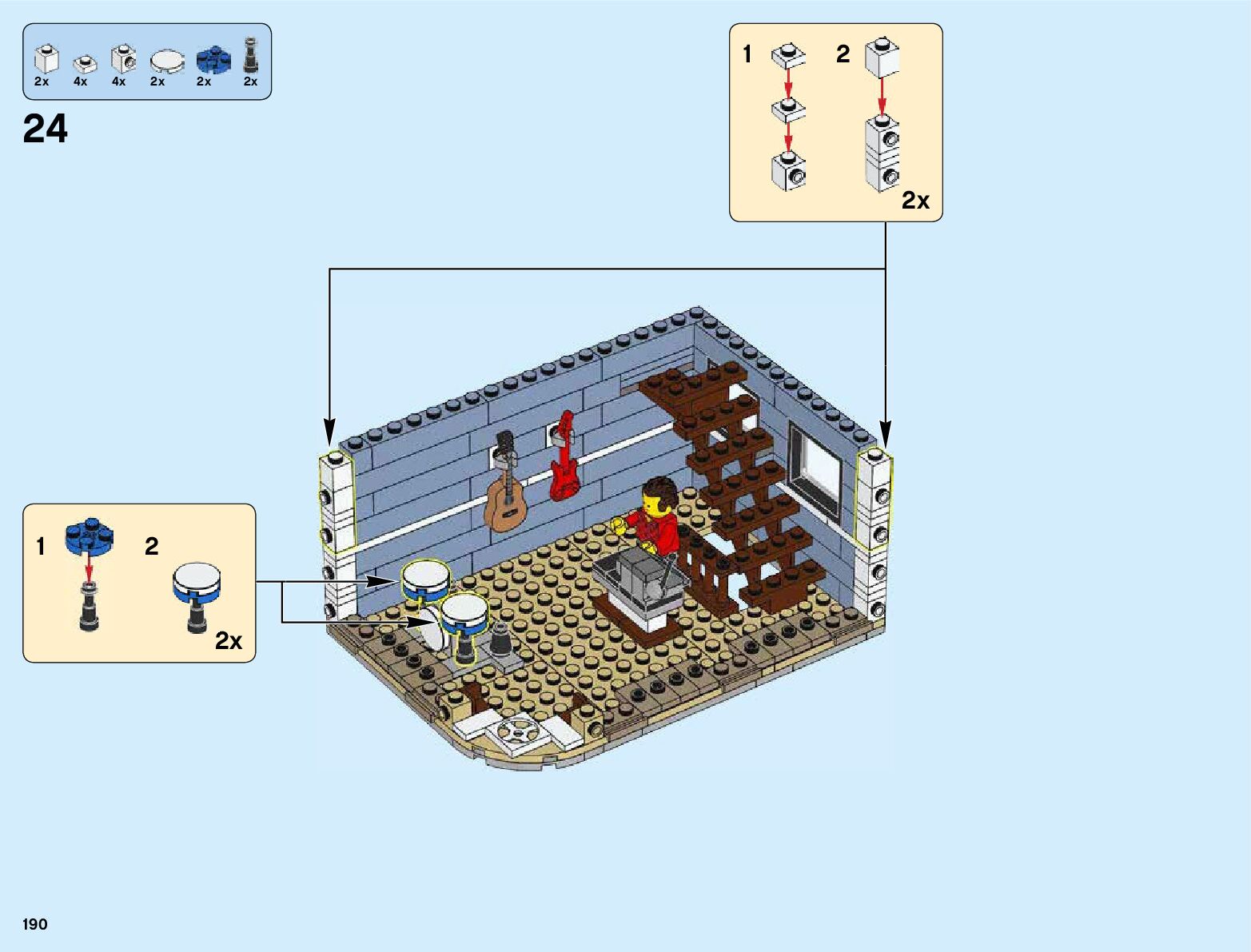 2x 4x 4x 2x 2x 2x

24

1 2

2x

1 2

2x

190